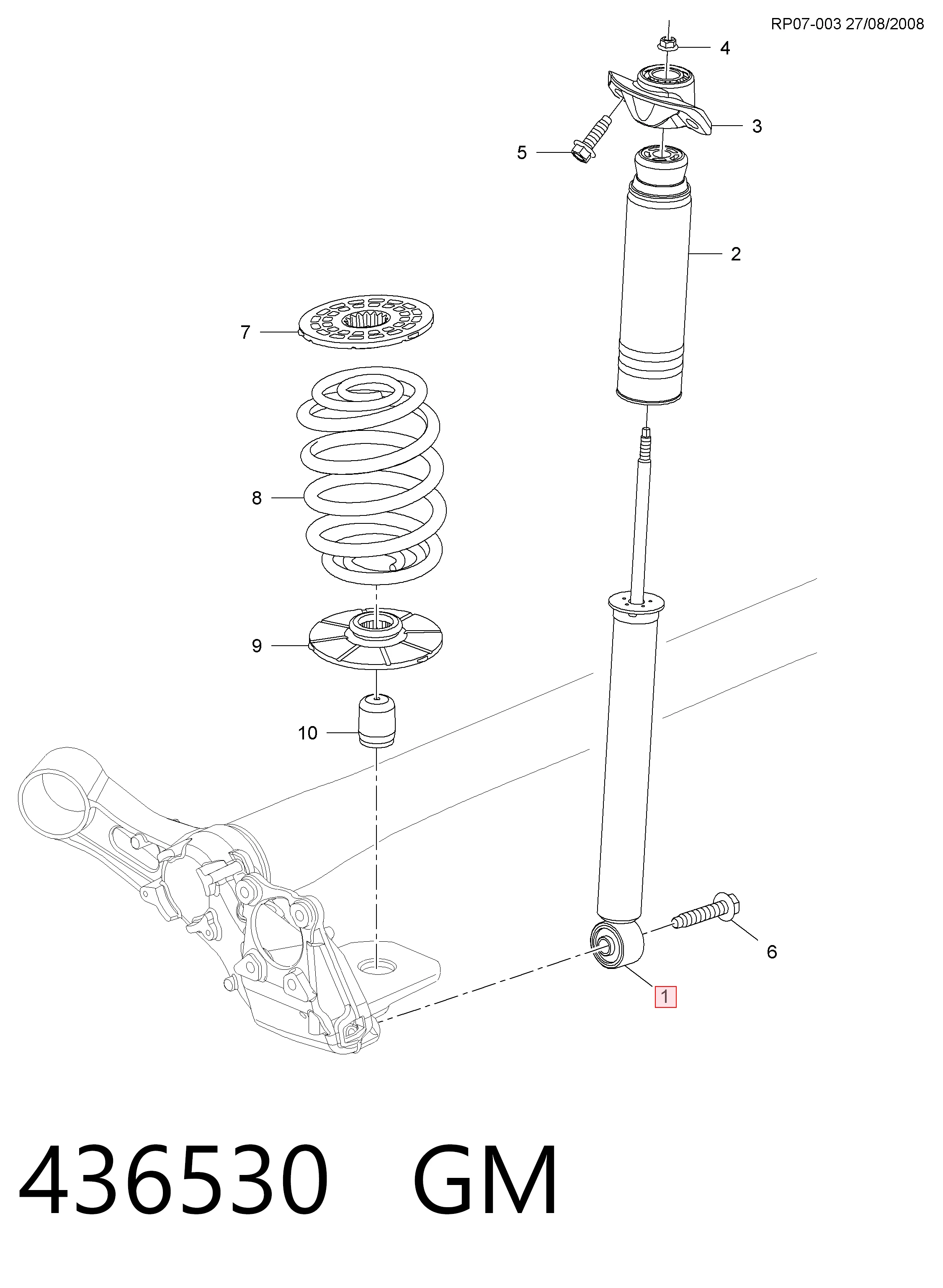 RP07-003 27/08/2008

4

3

5

2

7

8

9

10

6

1

436530 GM