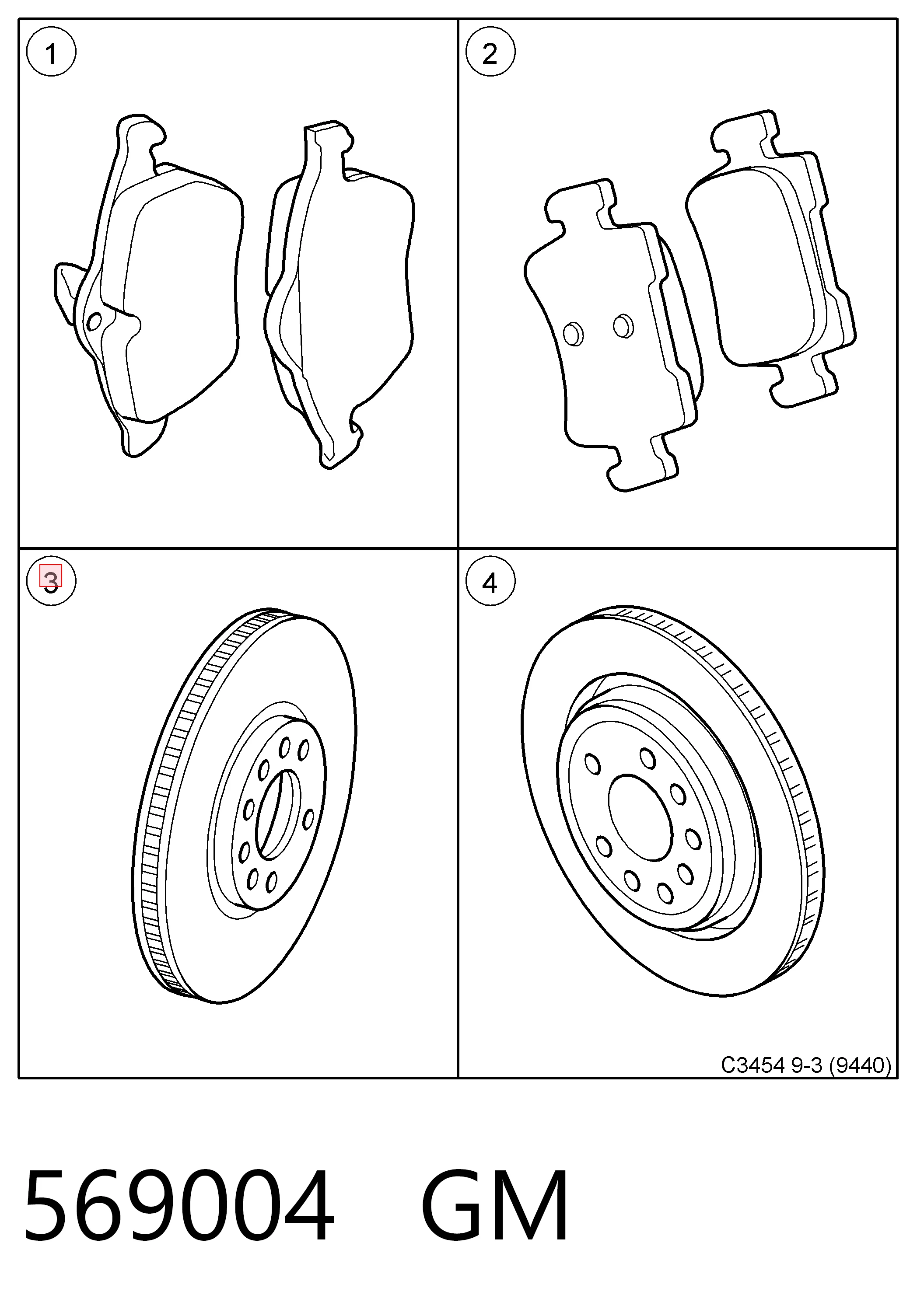 1

2

3

4

C3454 9-3 (9440)

569004 GM