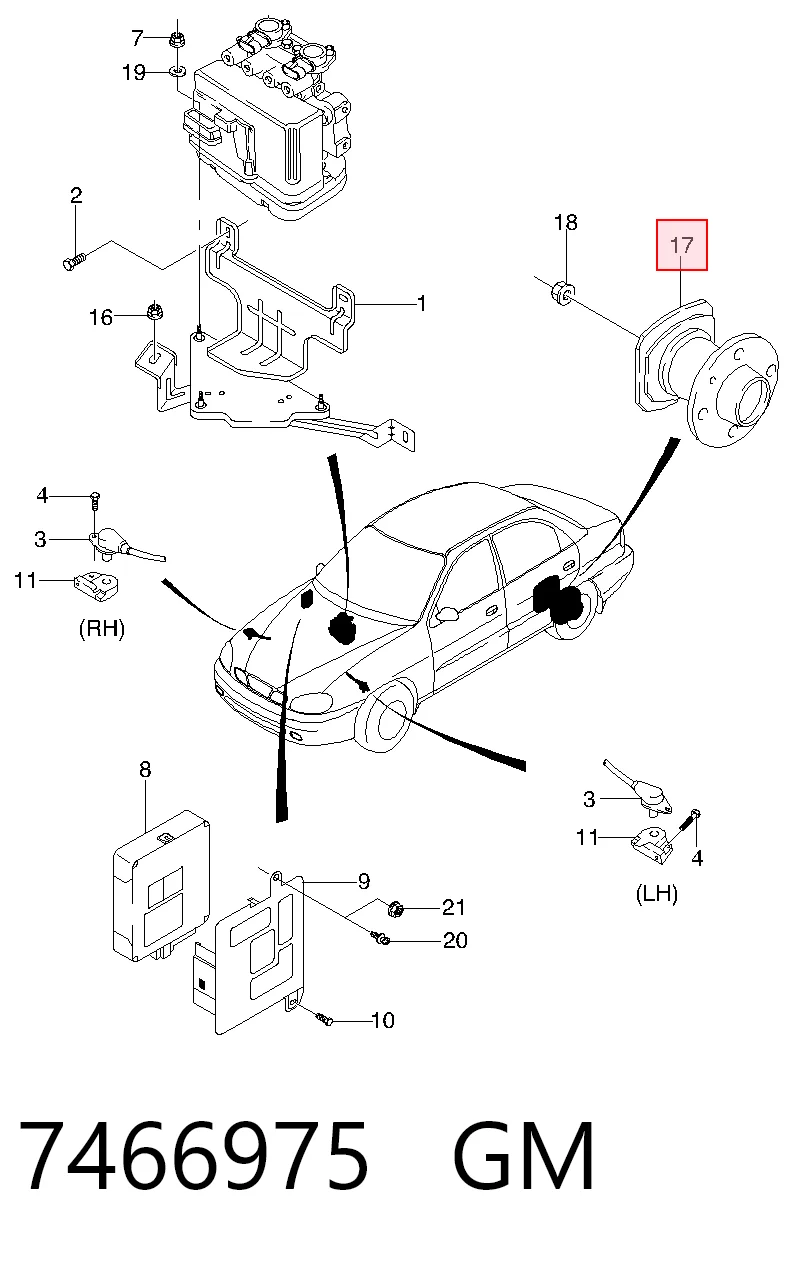 7
19
2
16
1
18
17
4
3
11
(RH)
8
9
21
20
10
3
11
4
(LH)

7466975 GM