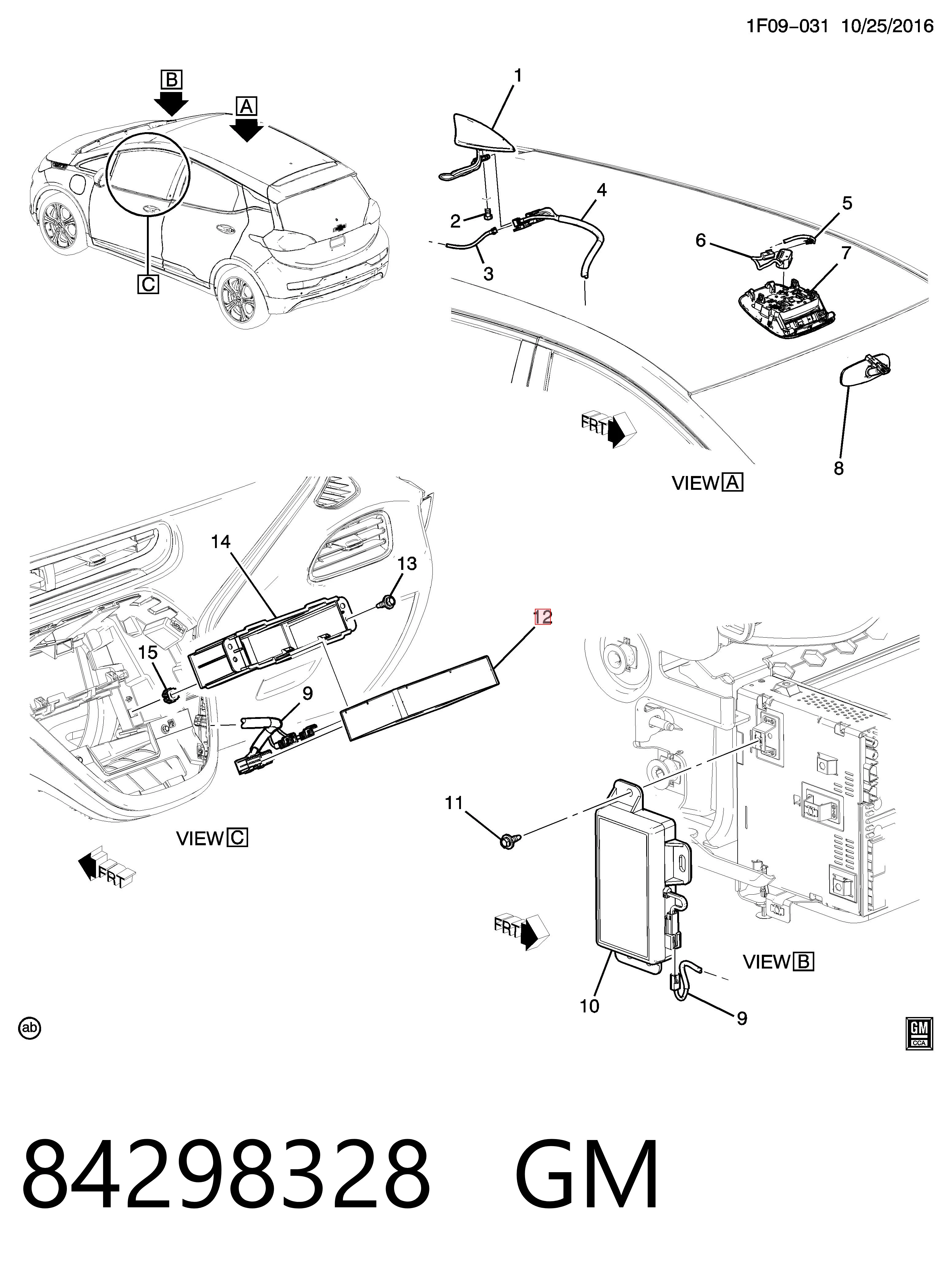 1F09-031 10/25/2016

B

A

C

1

2

3

4

5

6

7

8

FRT

VIEW A

14

13

12

15

9

VIEW C

FRT

11

FRT

10

9

VIEW B

ab

GM CCA

84298328 GM