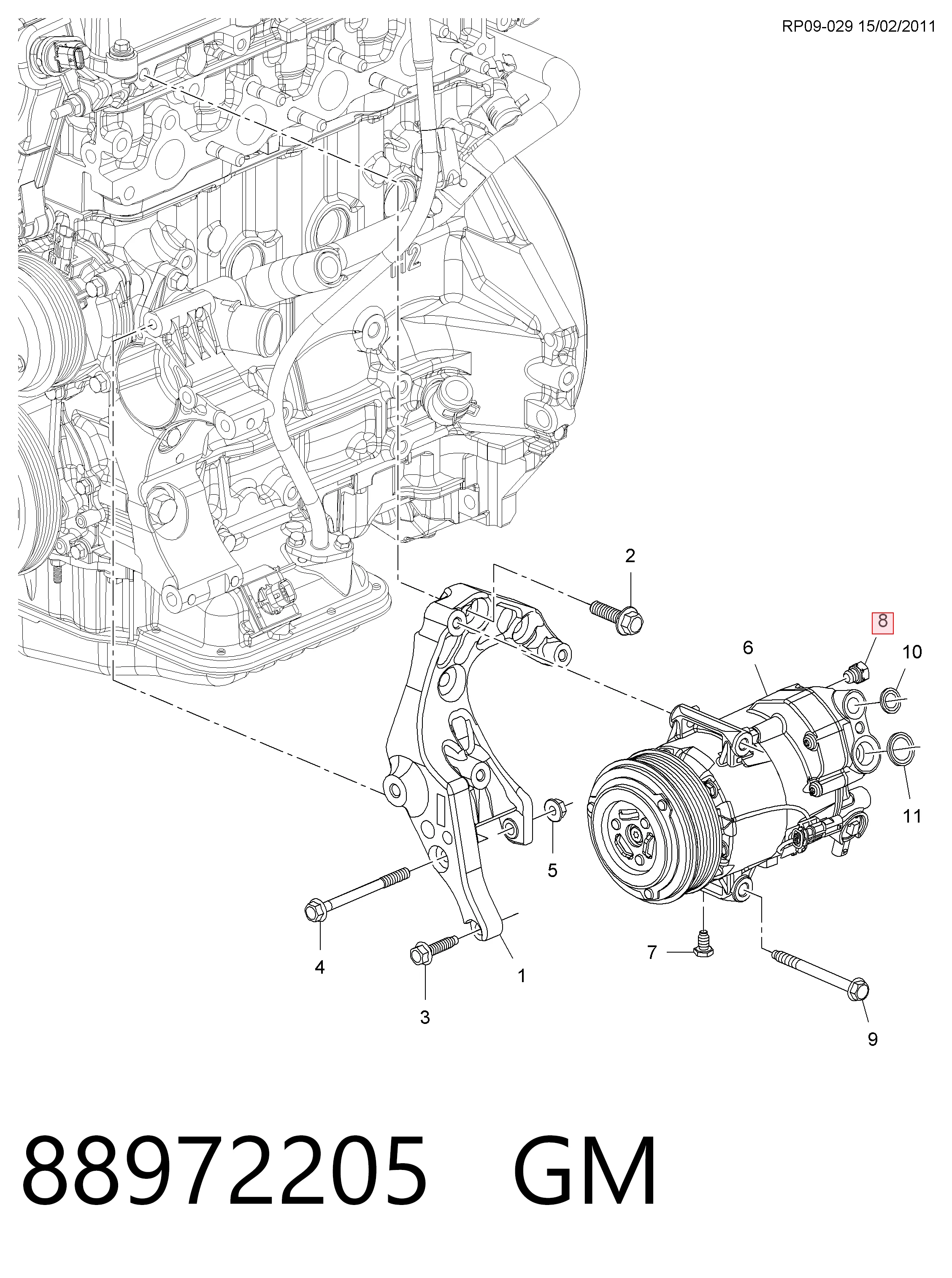 RP09-029 15/02/2011

2

8

6

10

11

5

4

1

3

7

9

88972205 GM