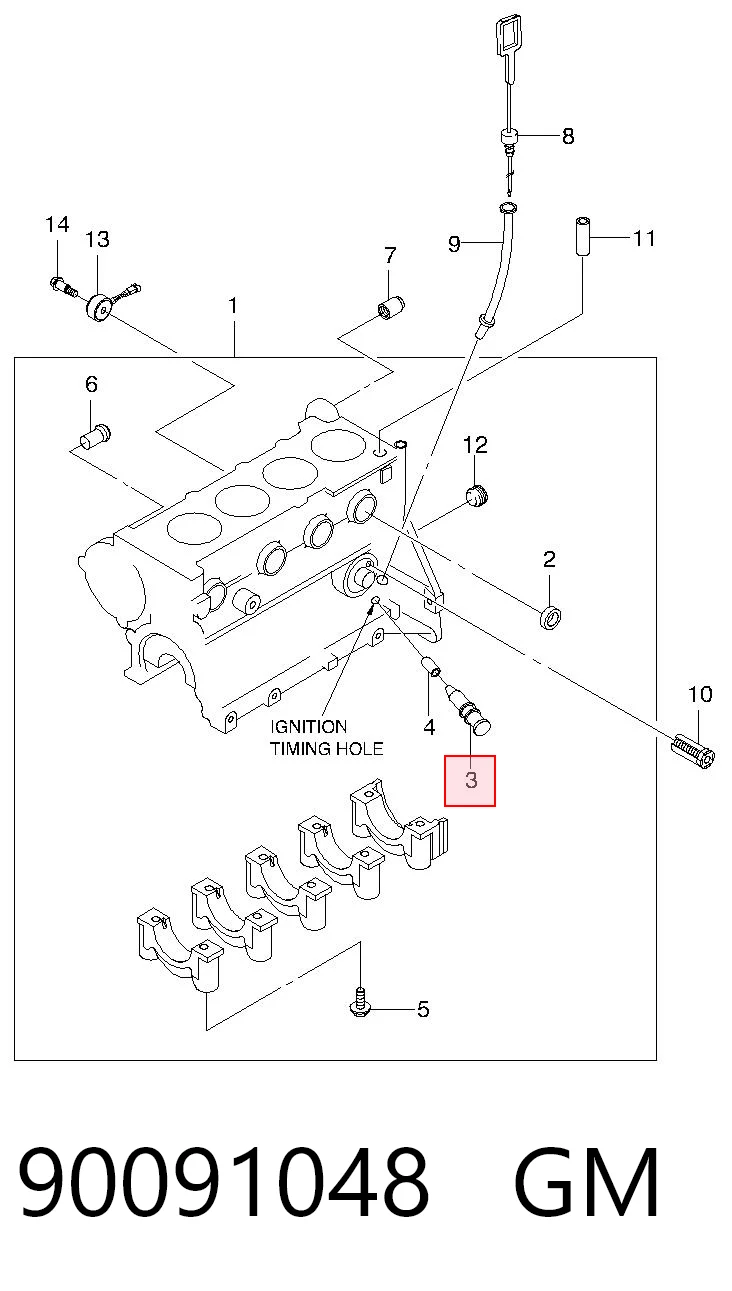 8
14
13
7
9
11
1
6
12
2
10
IGNITION TIMING HOLE
4
3
5
90091048 GM