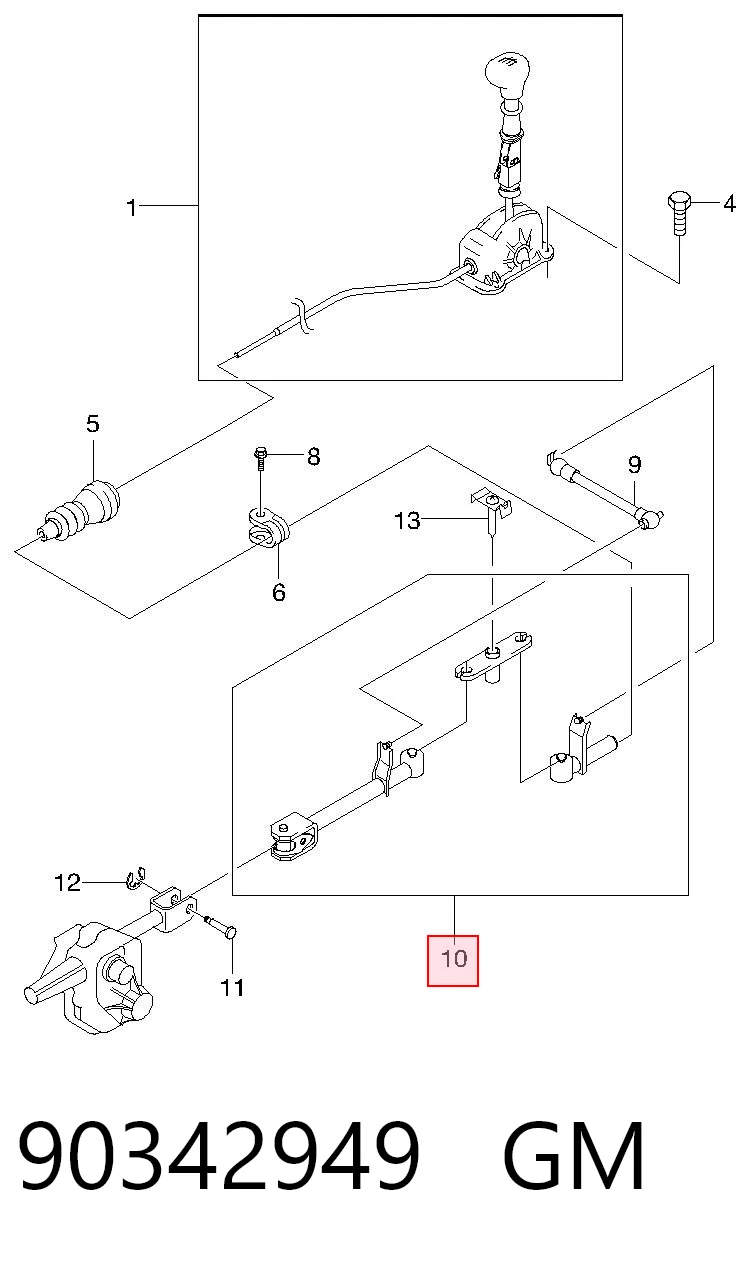 1
4
5
8
9
13
6
12
11
10
90342949 GM