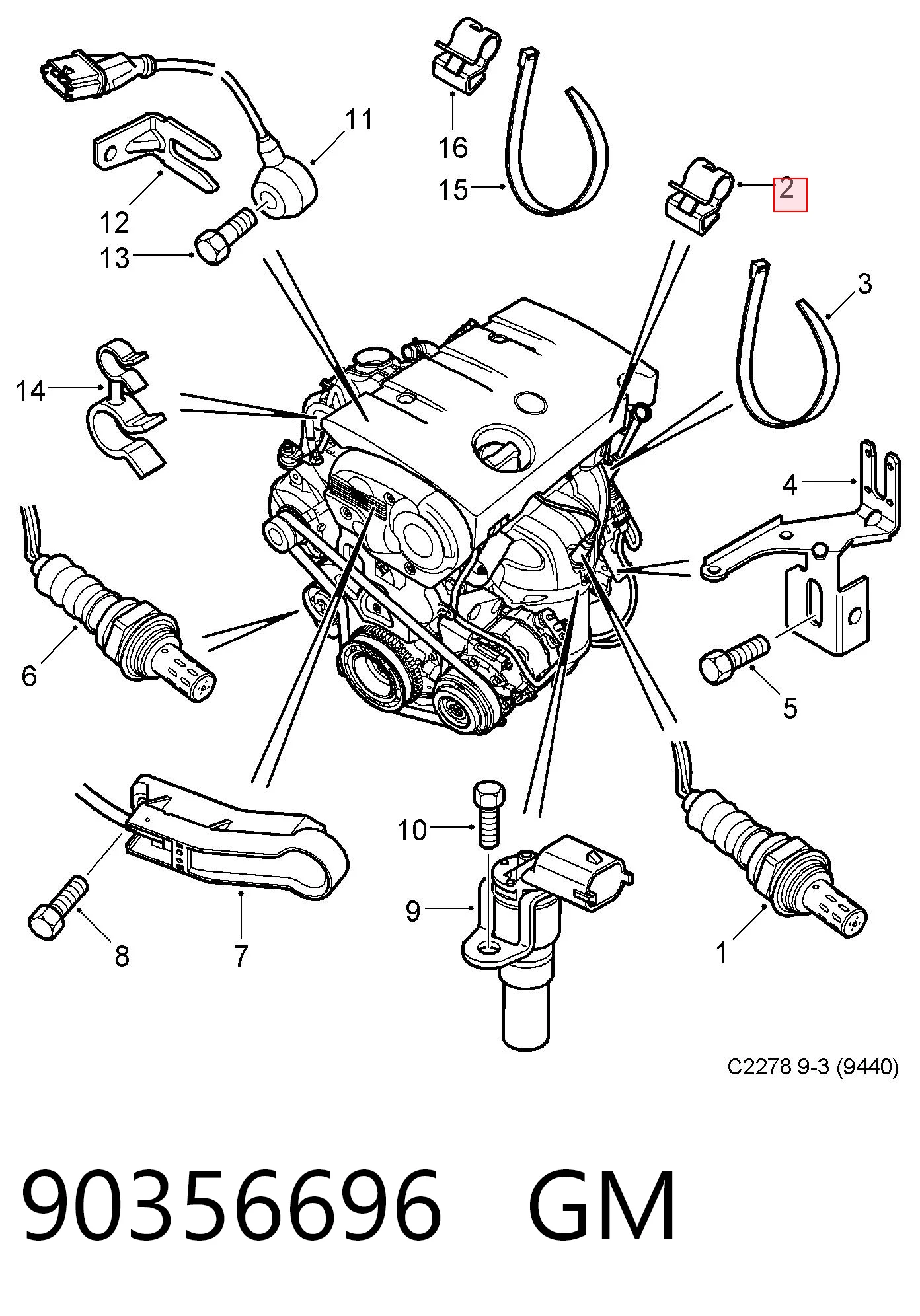 11
16
15
2
12
13
3
14
4
6
5
10
9
8
7
1
C2278 9-3 (9440)

90356696 GM