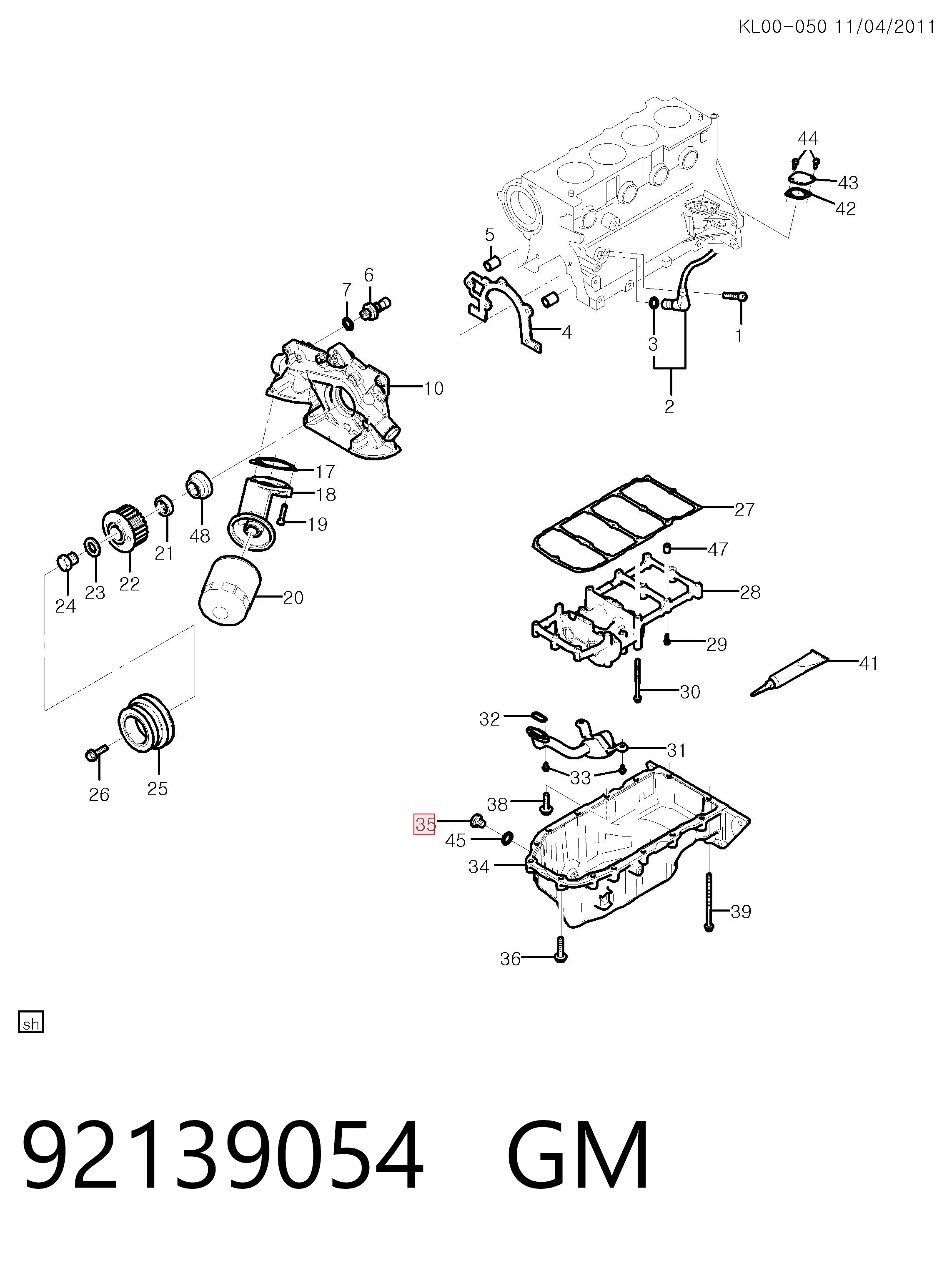 KL00-050 11/04/2011

44
43
42
5
6
7
4
3
1
2
10
17
18
19
48
21
22
23
24
20
27
47
28
29
41
30
32
31
33
38
35
45
34
39
36
26
25

sh

92139054 GM