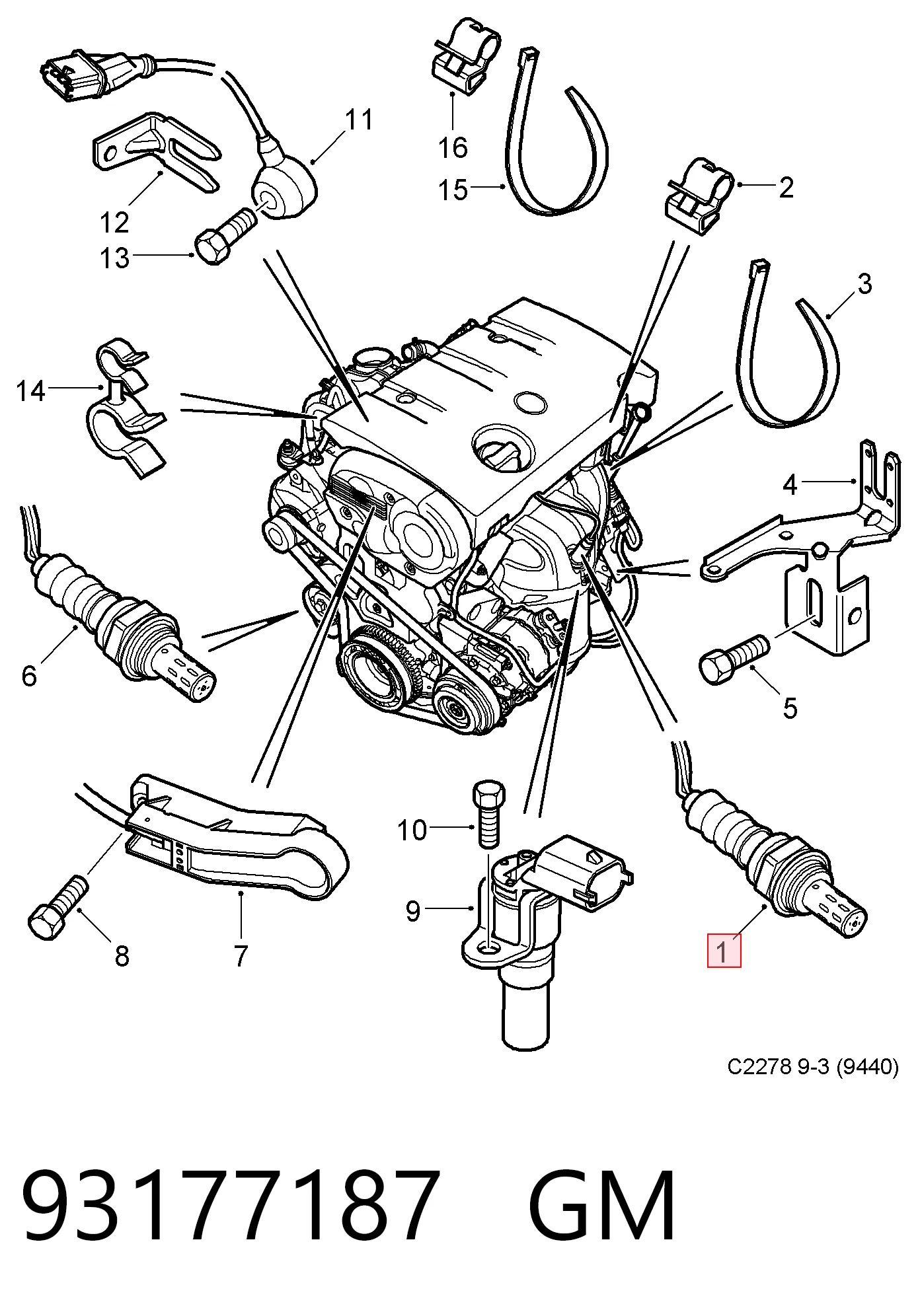 11
16
15
2
12
13
3
14
4
6
5
10
9
8
7
1
C2278 9-3 (9440)

93177187 GM