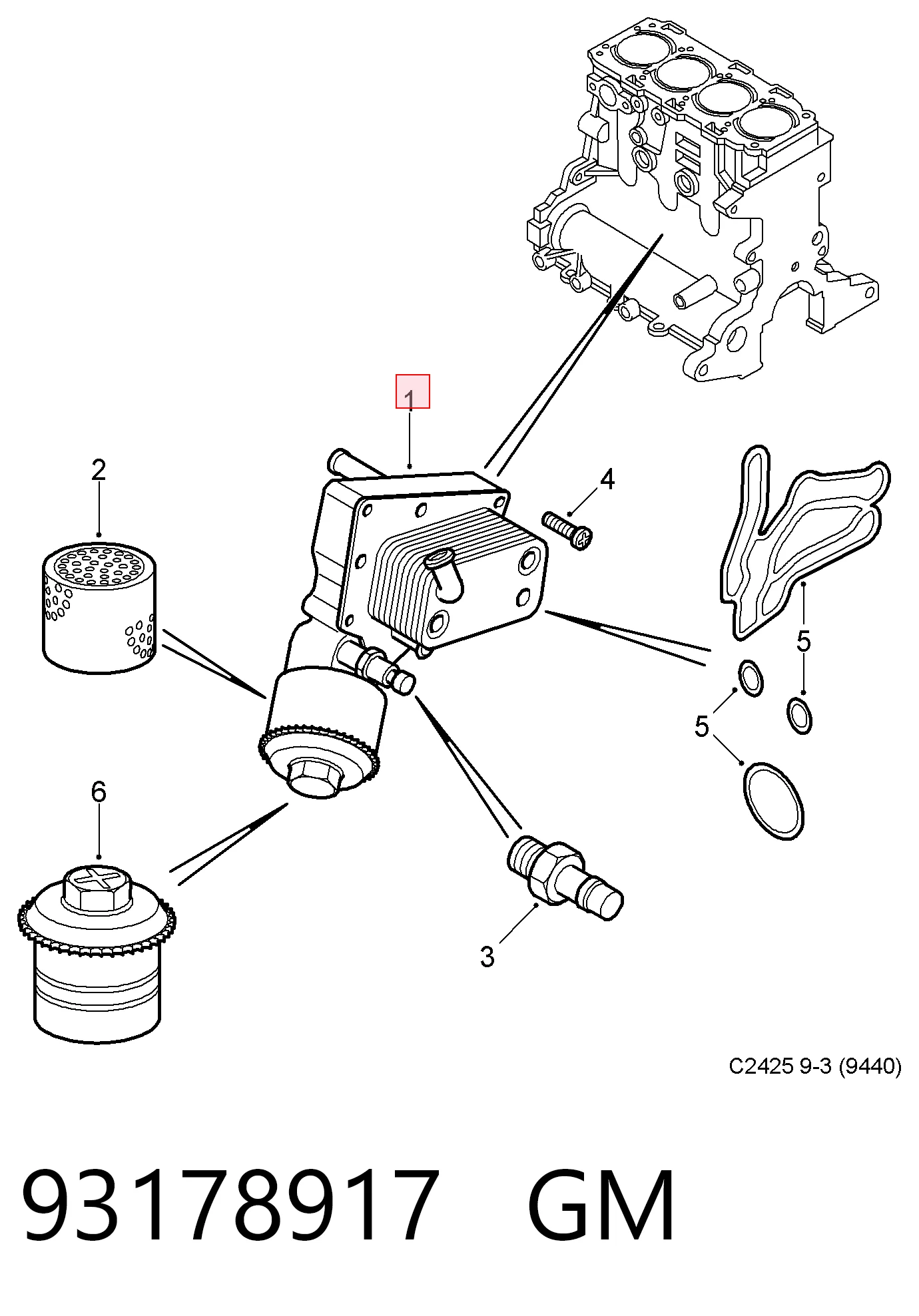 1
2
4
5
5
6
3
C2425 9-3 (9440)

93178917 GM