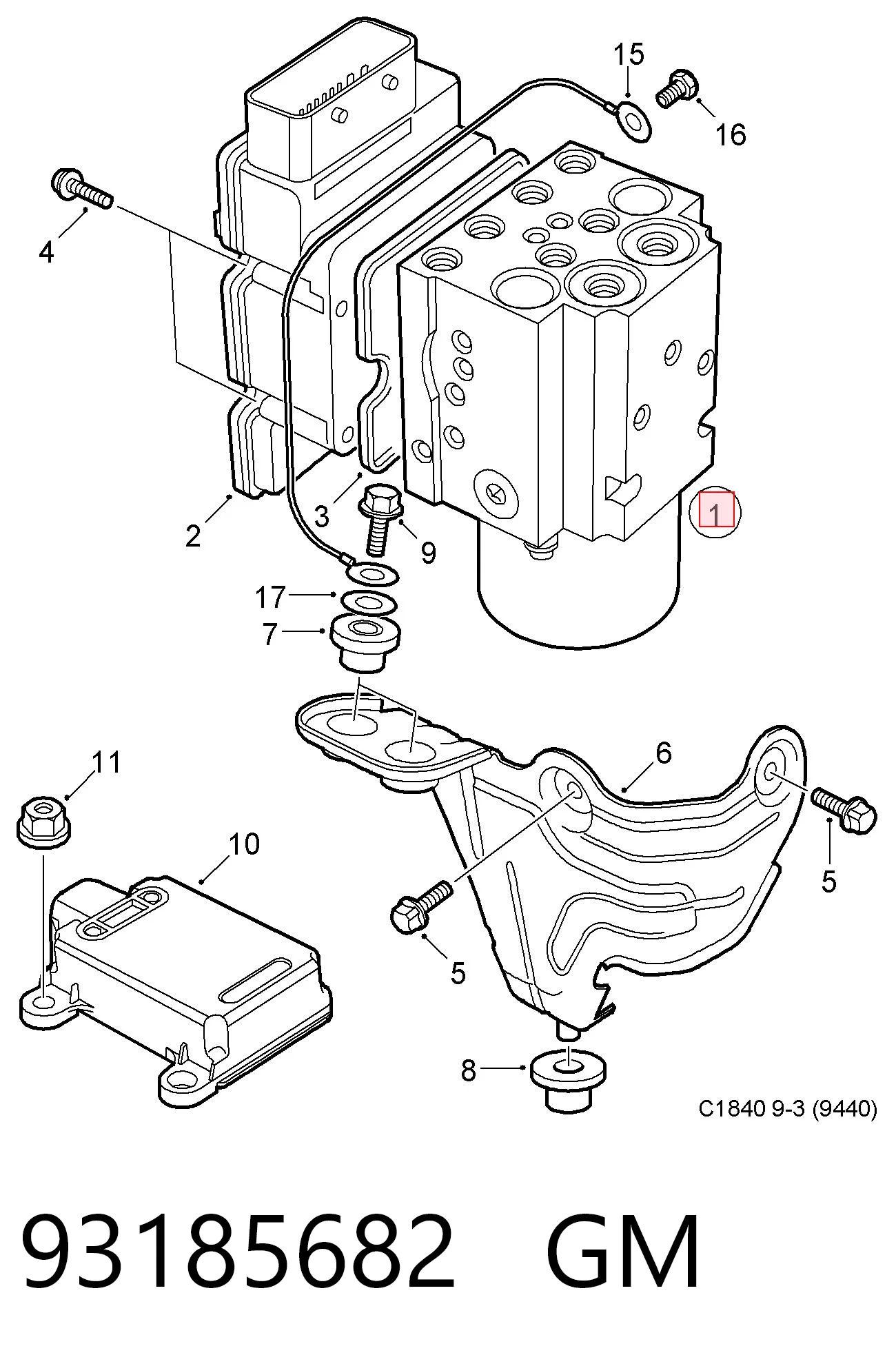 15

16

4

1

2

3

9

17

7

6

11

10

5

5

8

C1840 9-3 (9440)

93185682 GM