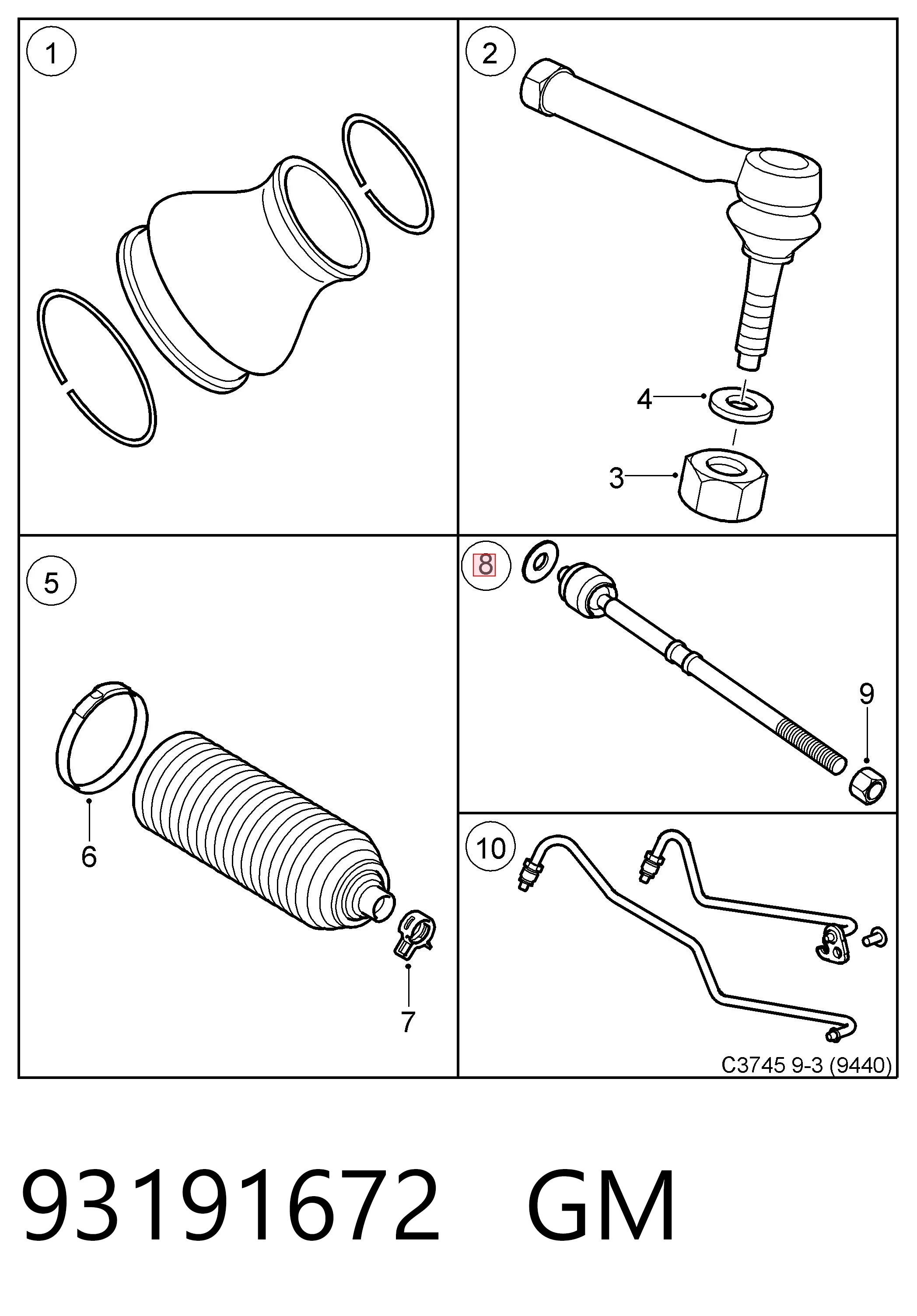 1

2

4

3

5

6

7

8

9

10

C3745 9-3 (9440)

93191672 GM