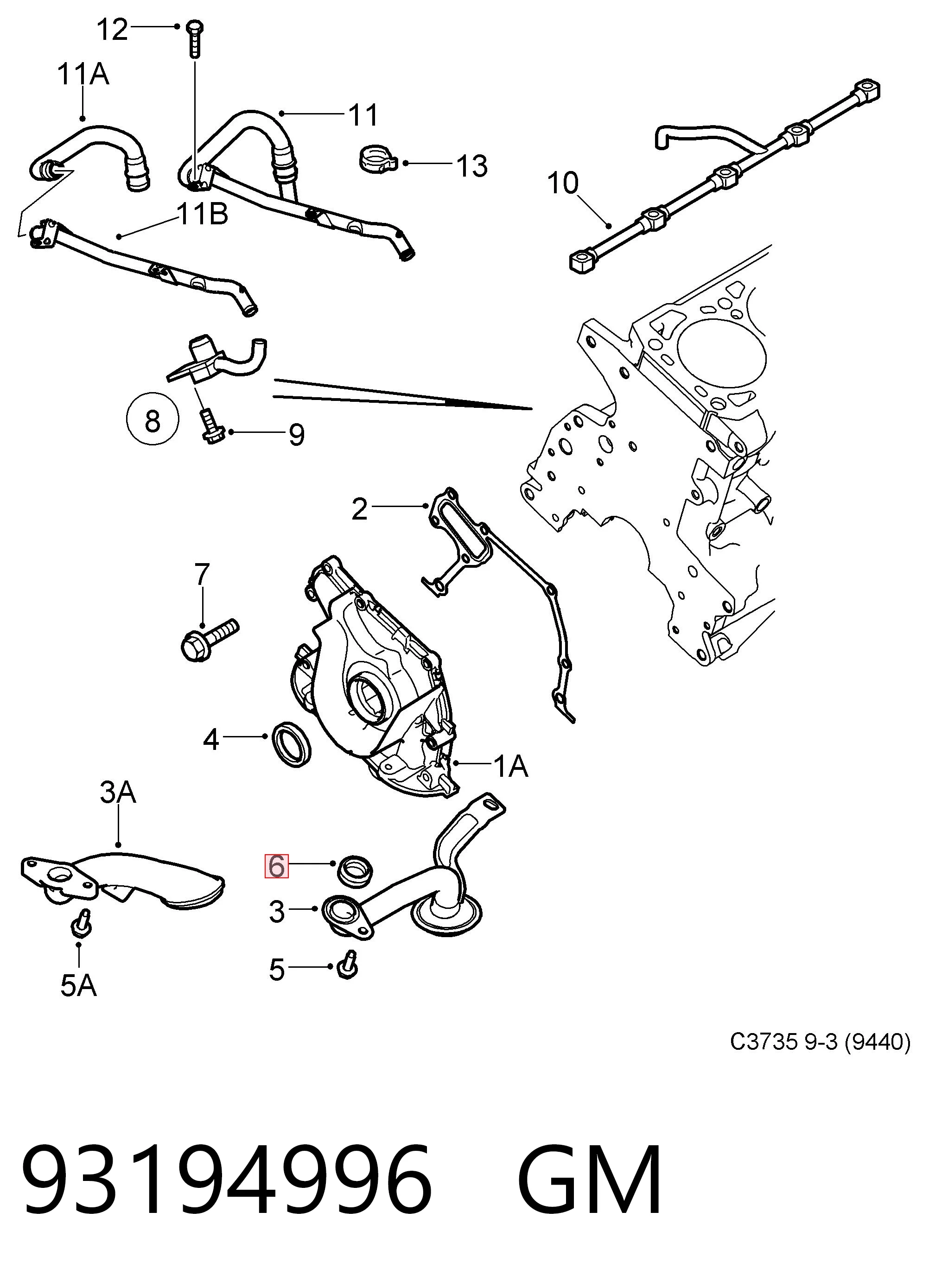 12
11A
11
13
10
11B
8
9
2
7
4
1A
3A
6
3
5
5A

C3735 9-3 (9440)

93194996 GM