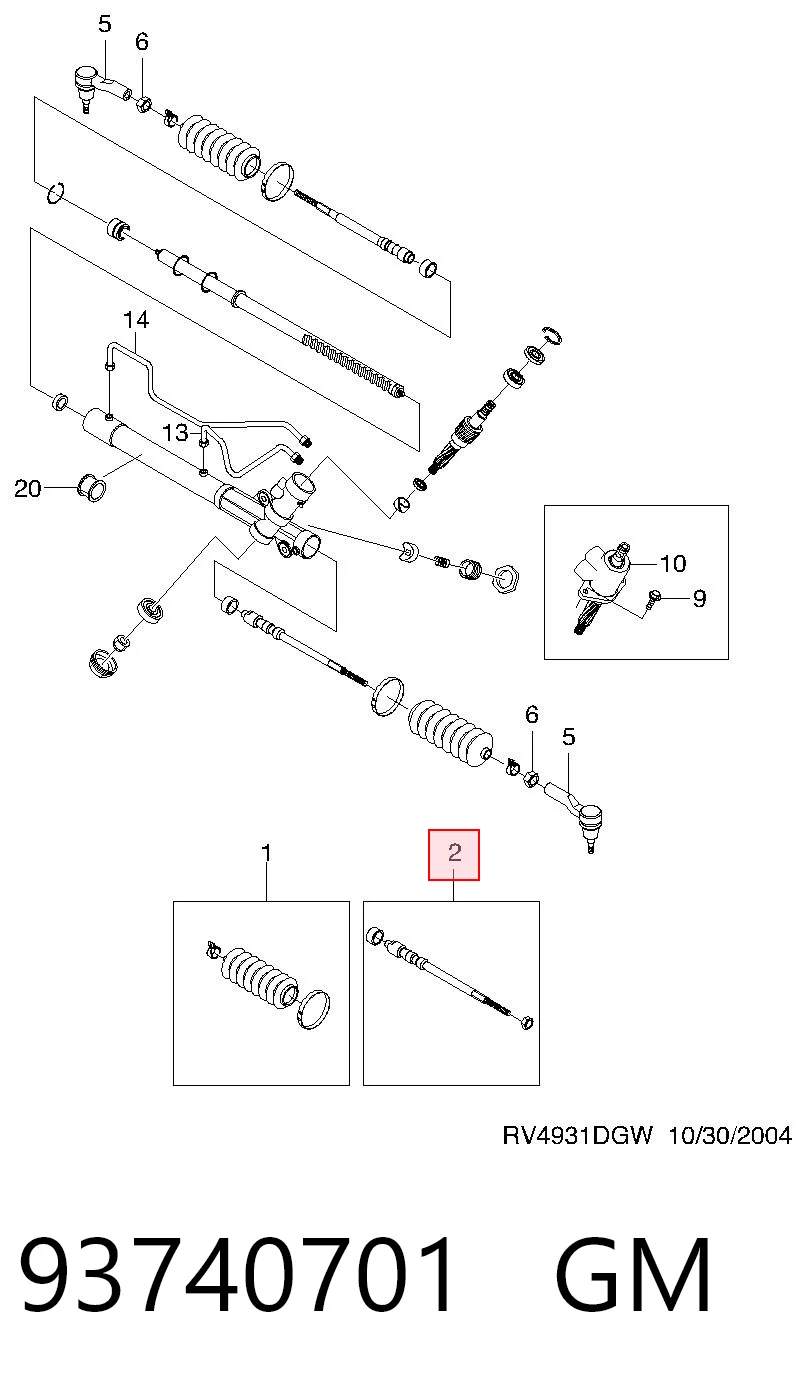 5
6
14
13
20
10
9
6
5
1
2
RV4931DGW 10/30/2004
93740701 GM