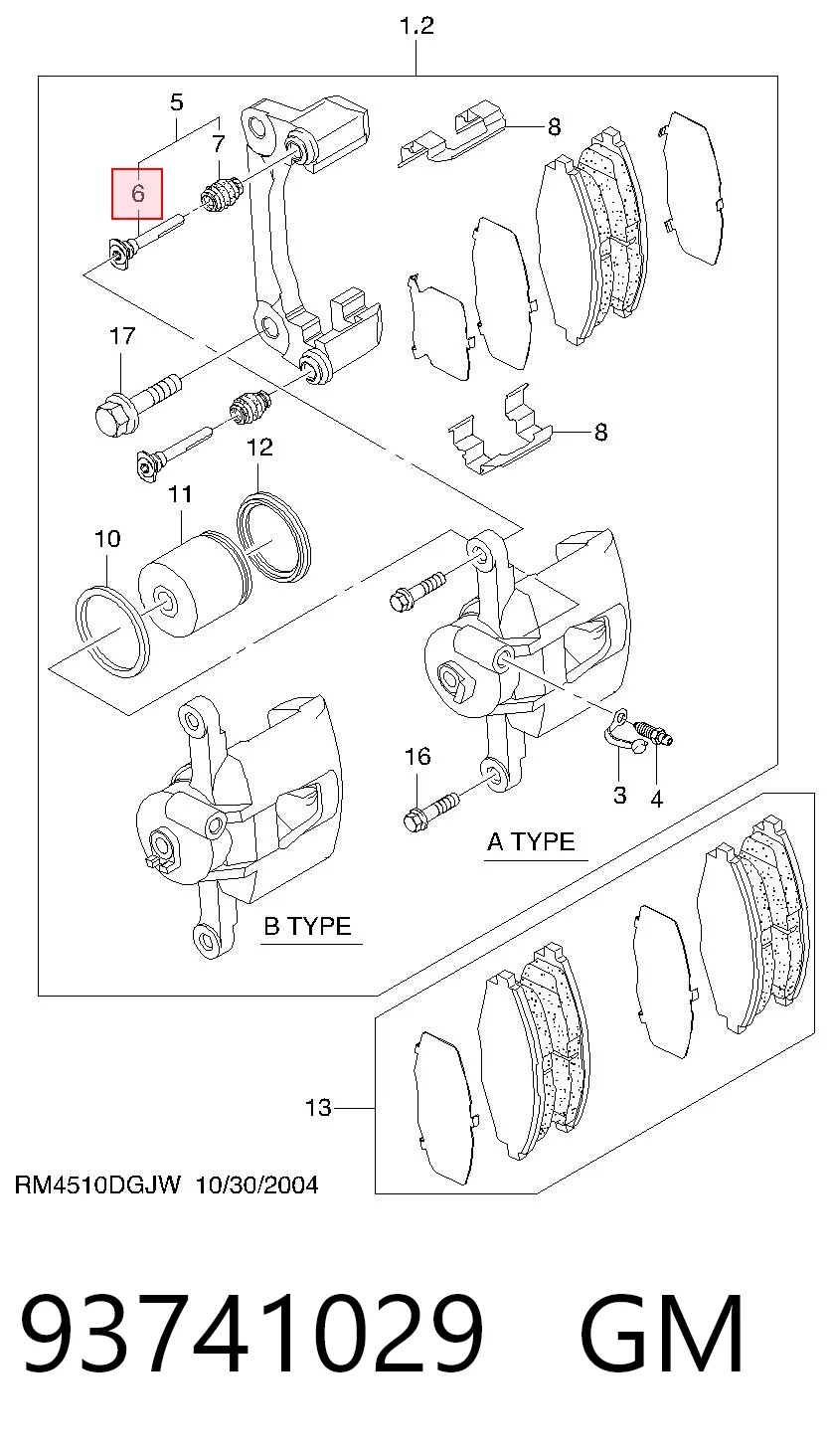 1.2

5

7

6

8

17

8

12

11

10

16

3

4

A TYPE

B TYPE

13

RM4510DGJW 10/30/2004

93741029 GM