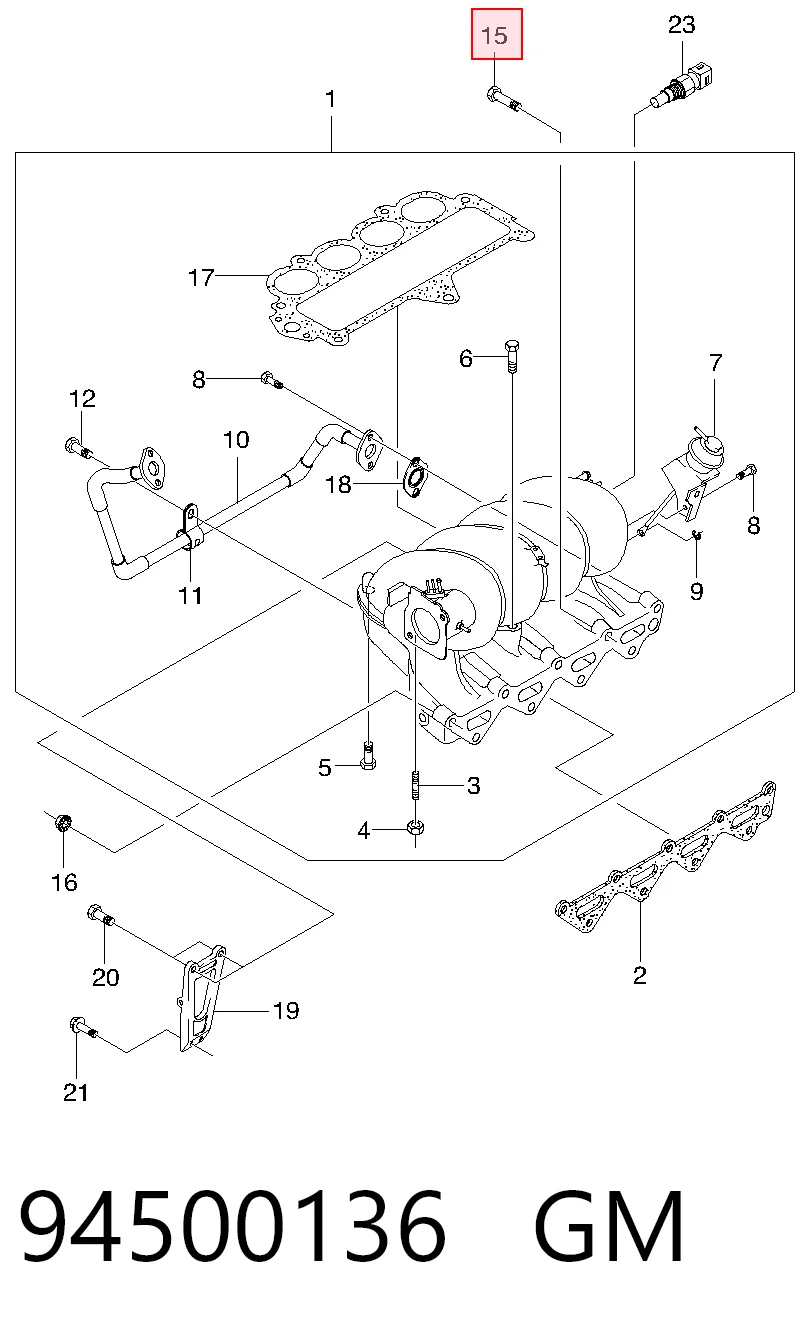 15
23
1
17
6
7
8
12
10
18
8
11
9
5
3
4
16
20
19
2
21

94500136 GM