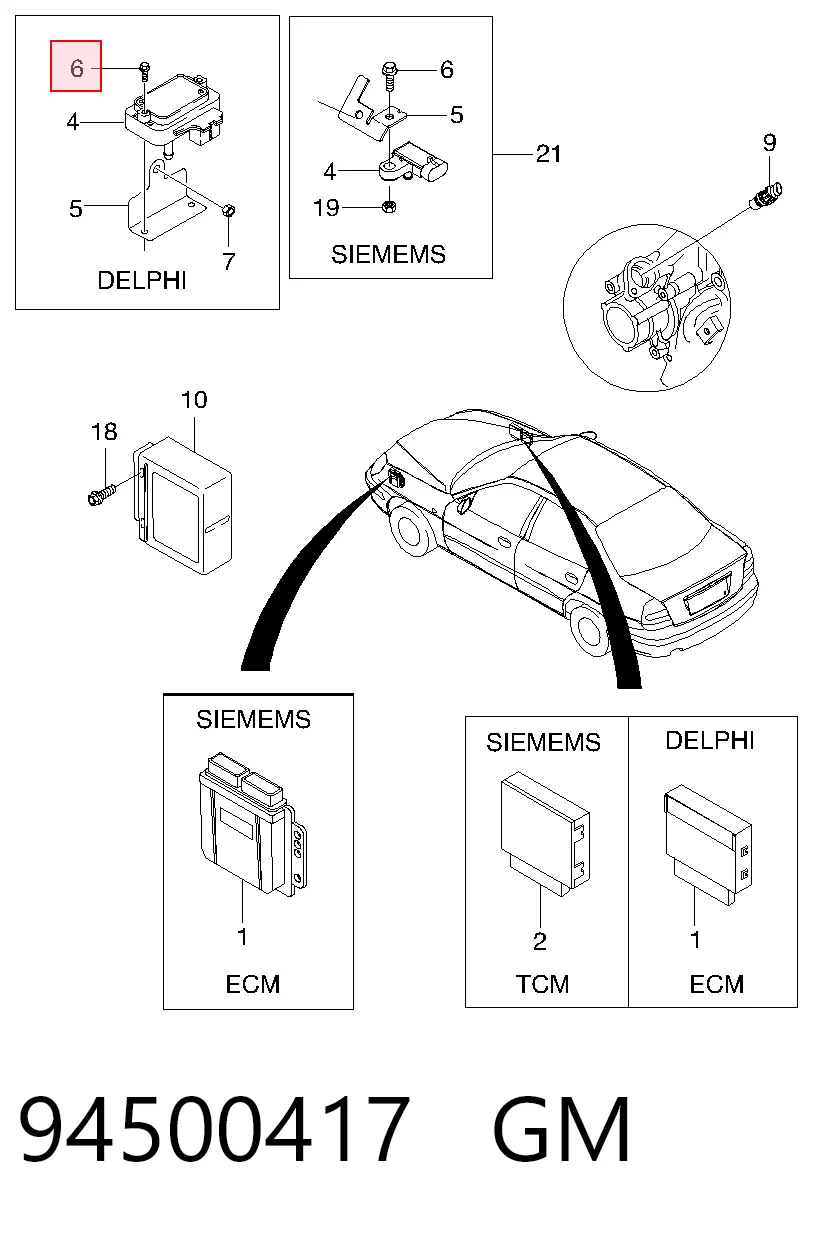 6
4
5
7
DELPHI

6
5
4
19
SIEMEMS
21

9

10
18

SIEMEMS
1
ECM

SIEMEMS
2
TCM

DELPHI
1
ECM

94500417 GM