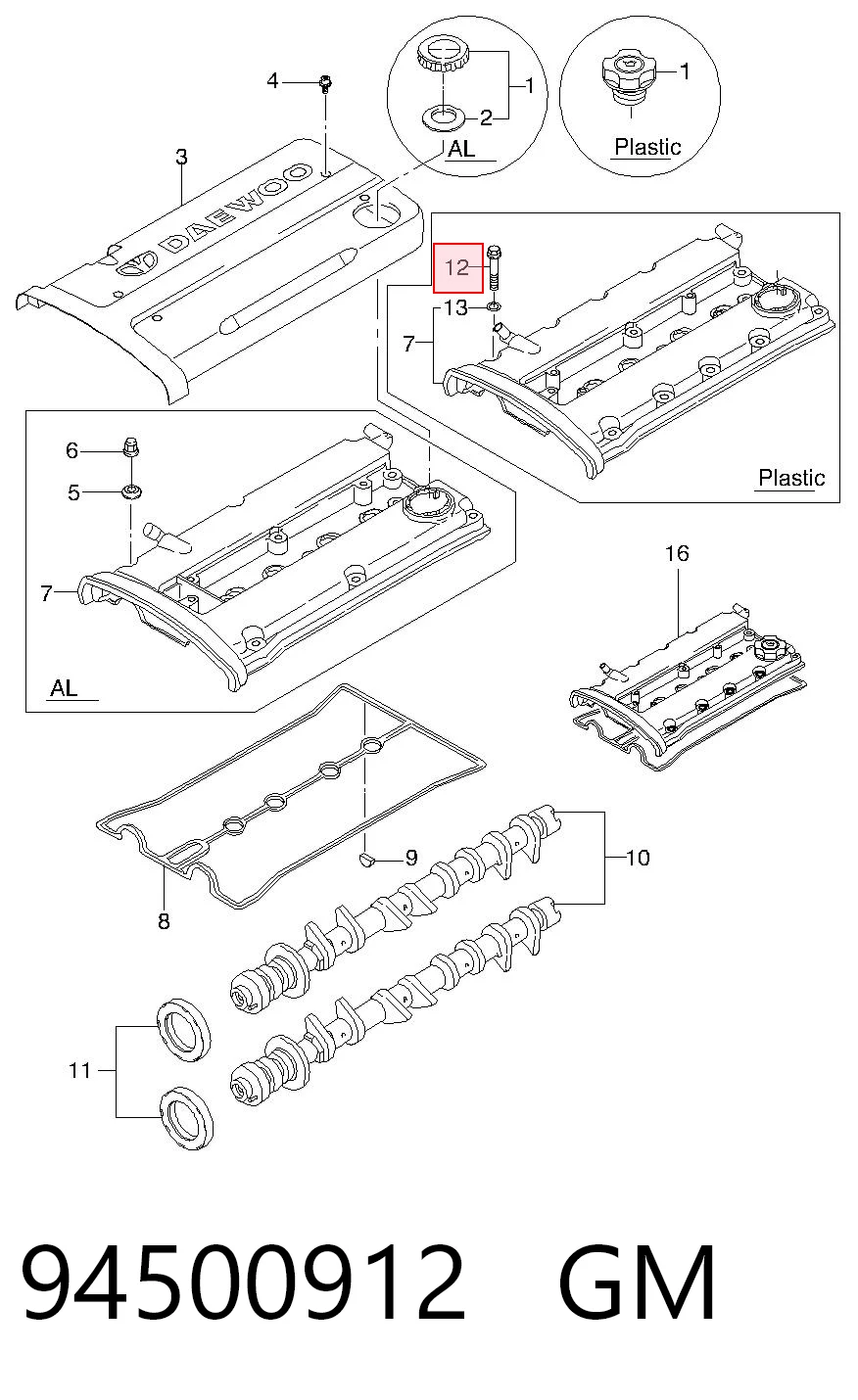 4
1
2
AL
1
Plastic
3
DAEWOO
12
13
7
Plastic
6
5
7
AL
16
9
10
8
11
94500912 GM