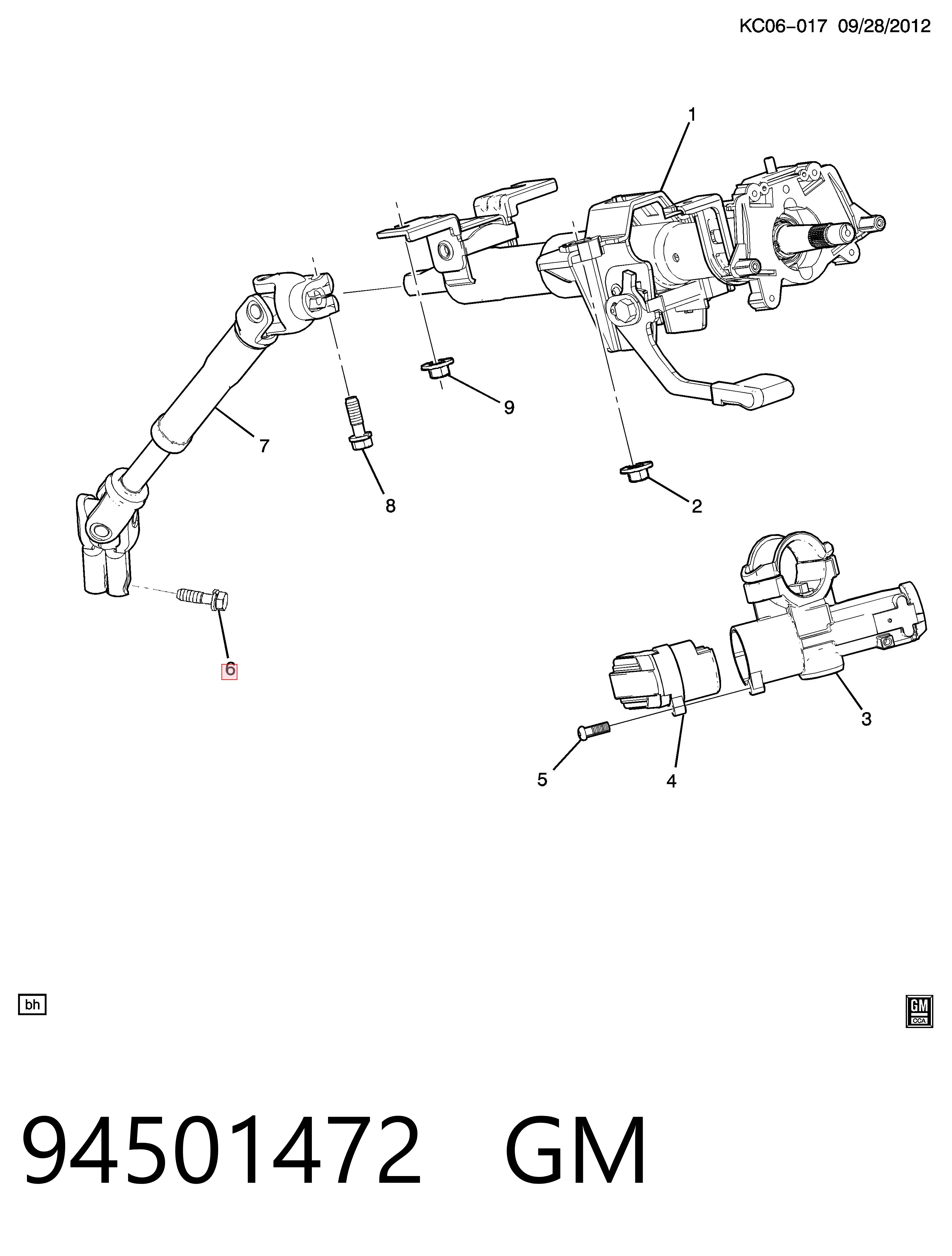 KC06-017 09/28/2012

1

9

7

8

2

6

3

5

4

bh

GM
CCA

94501472 GM