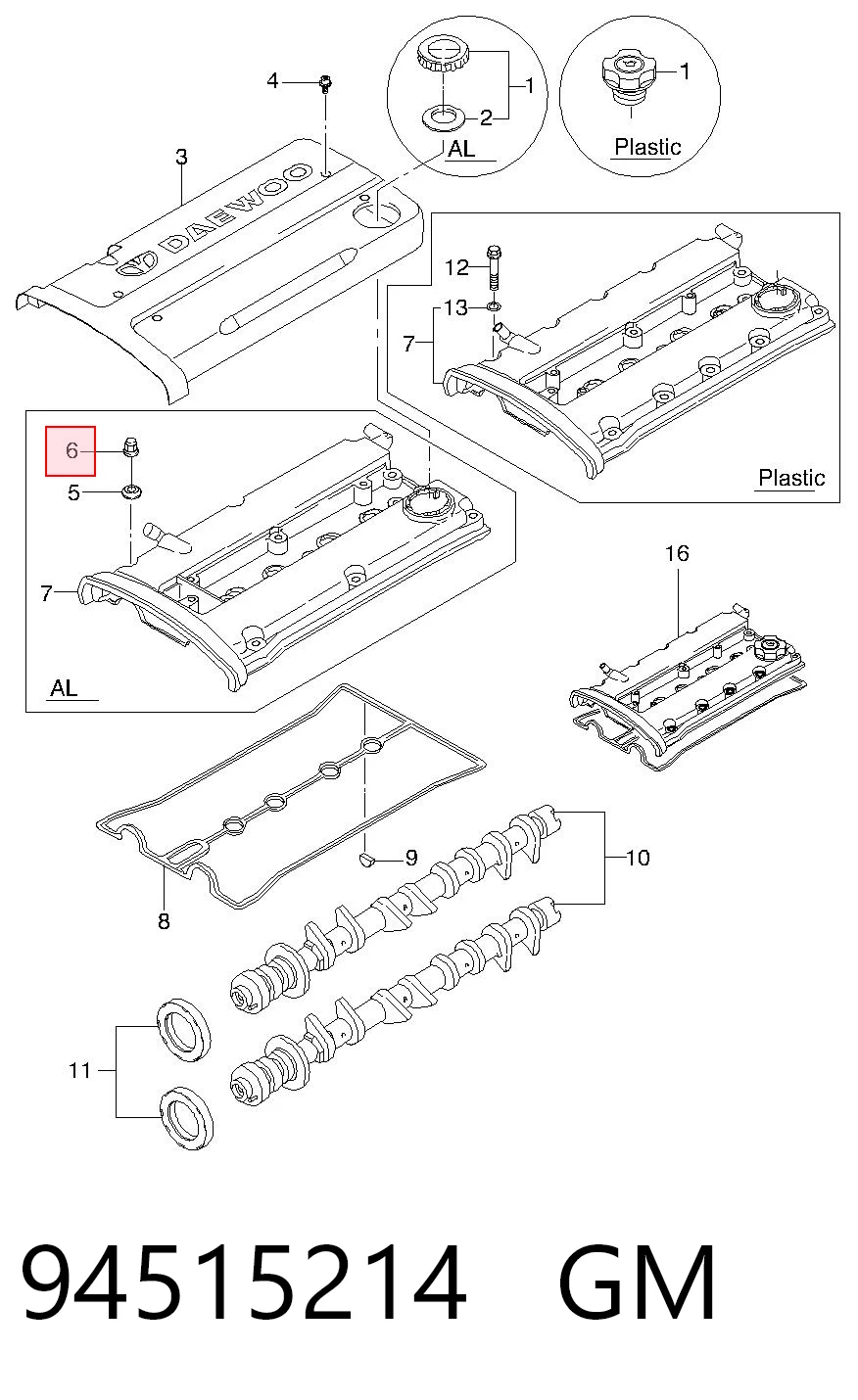 4
1
2
AL
1
Plastic
3
DAEWOO
12
13
7
Plastic
6
5
7
AL
16
9
10
8
11
94515214 GM