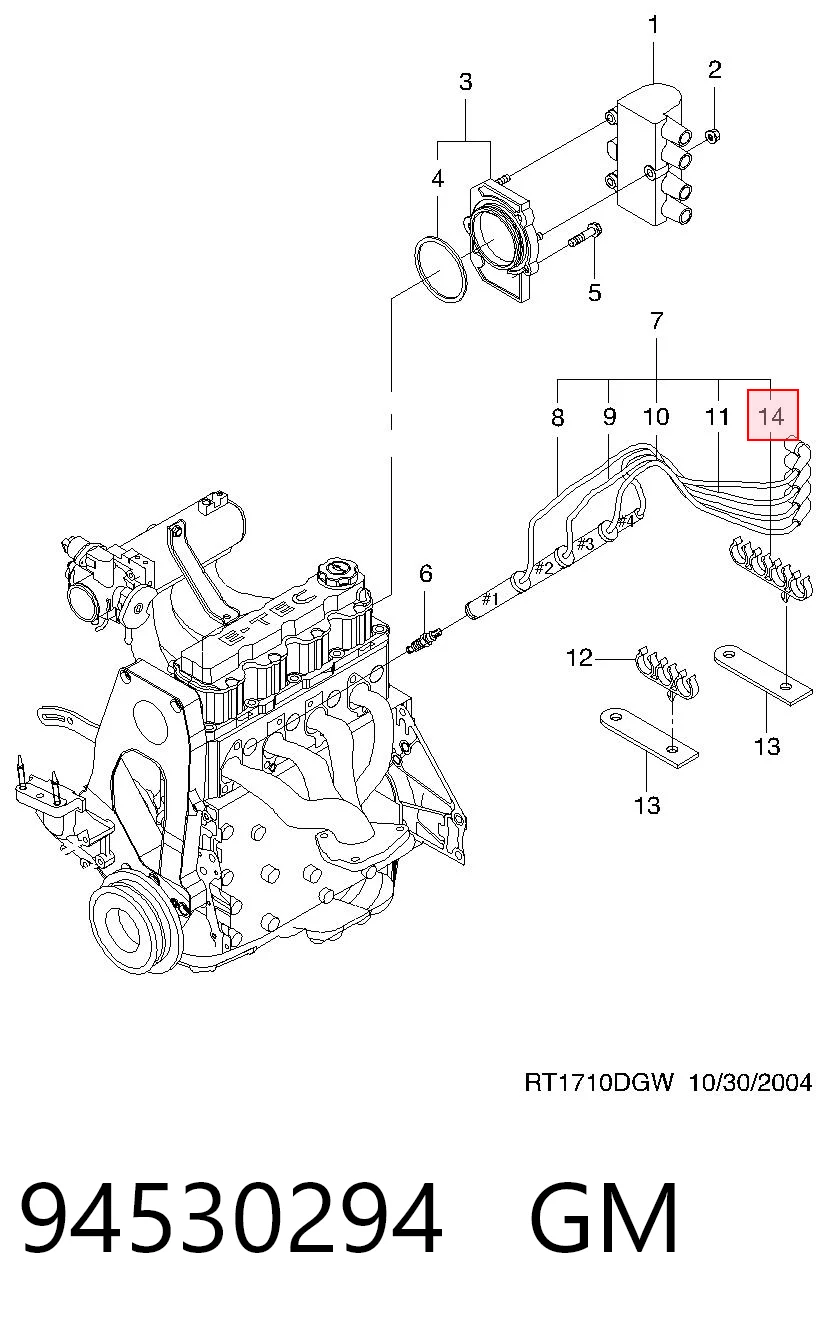 1
2
3
4
5
7
8
9
10
11
14
6
#1
#2
#3
#4
E-TEC
12
13
13

RT1710DGW 10/30/2004

94530294 GM