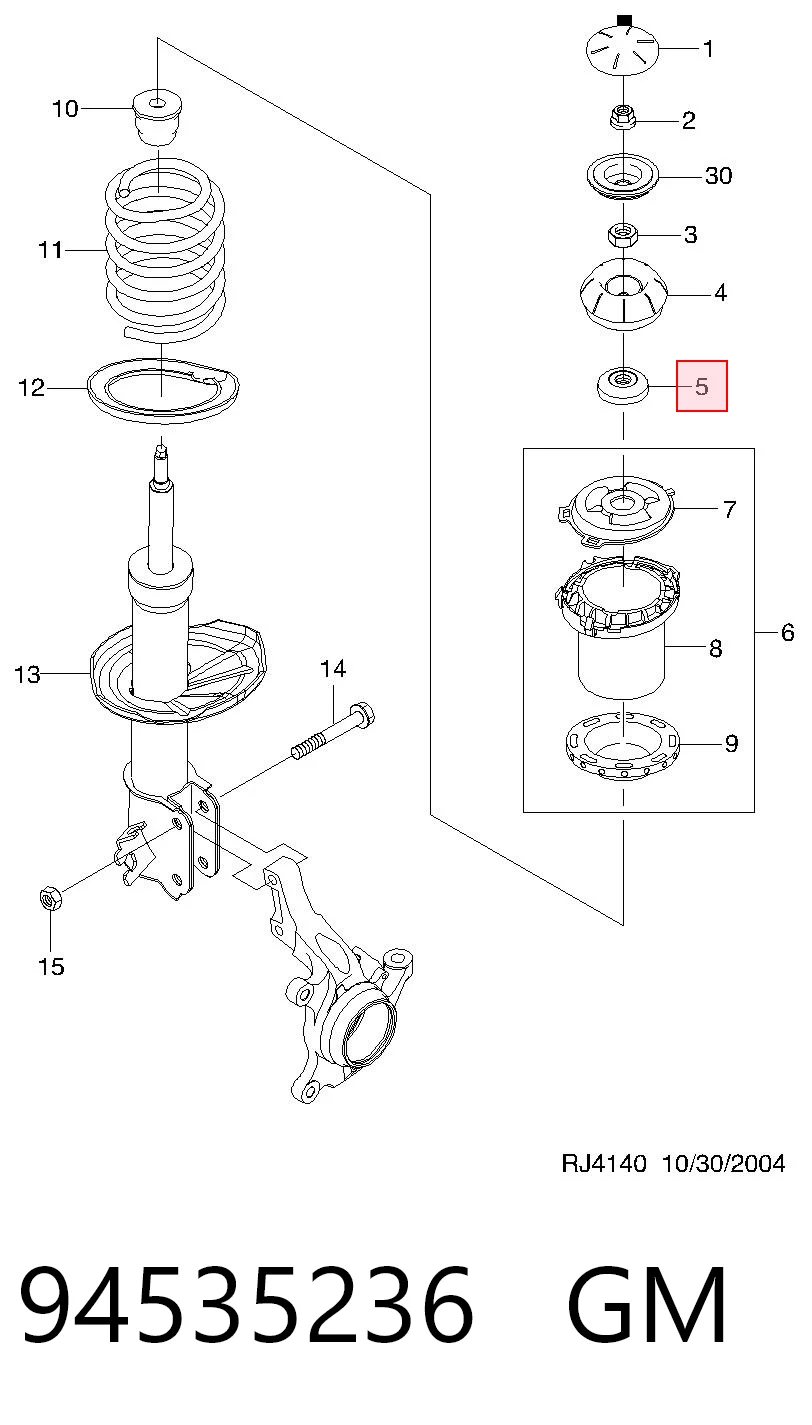 10
11
12
13
14
15
1
2
30
3
4
5
7
8
6
9

RJ4140 10/30/2004

94535236 GM