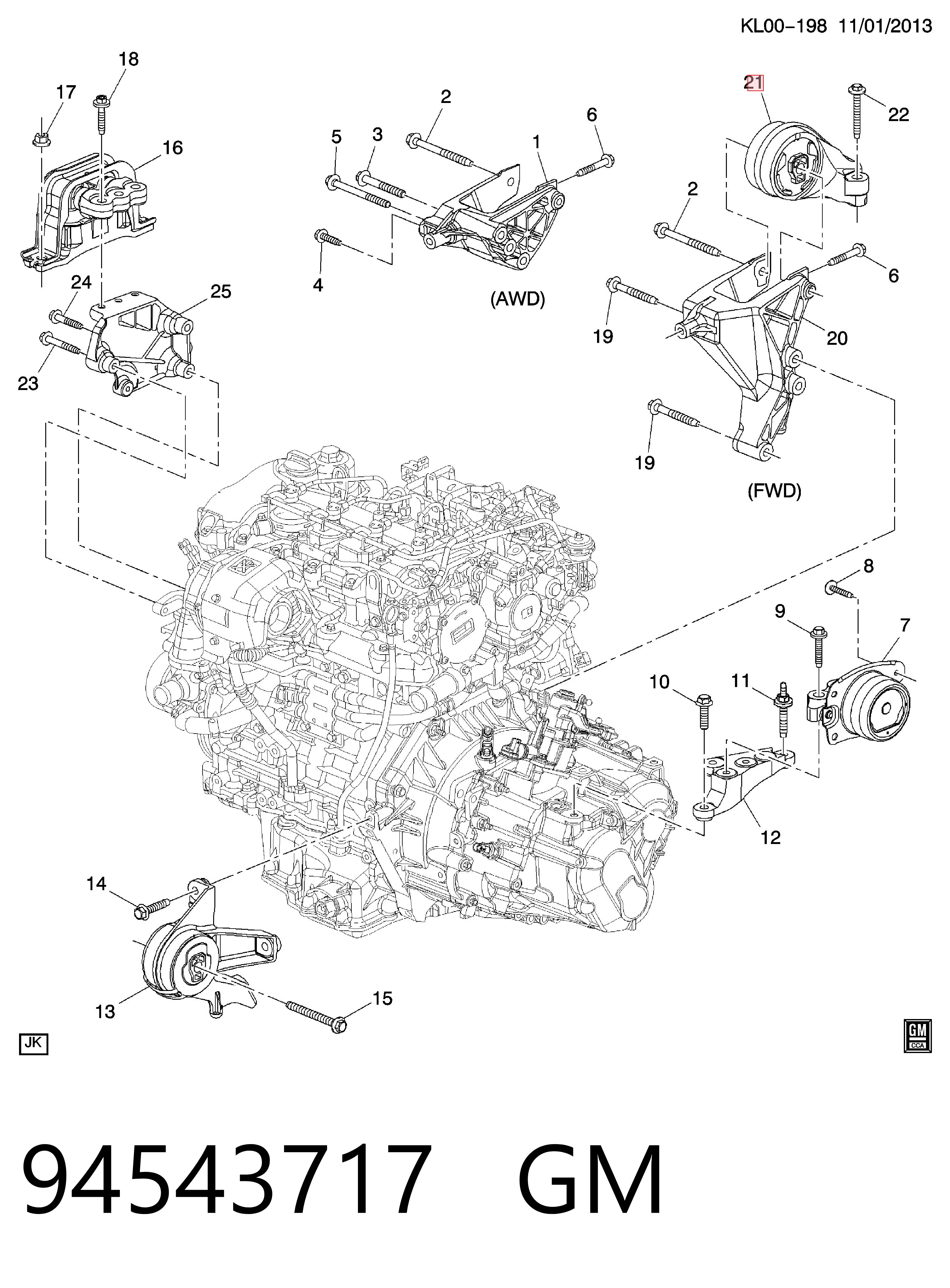 KL00-198 11/01/2013

18
17
16
24
25
23

2
5
3
1
6
4
(AWD)

21
22
2
6
19
20
19
(FWD)

8
9
7
10
11
12

14
13
15

JK

GM CCA

94543717 GM