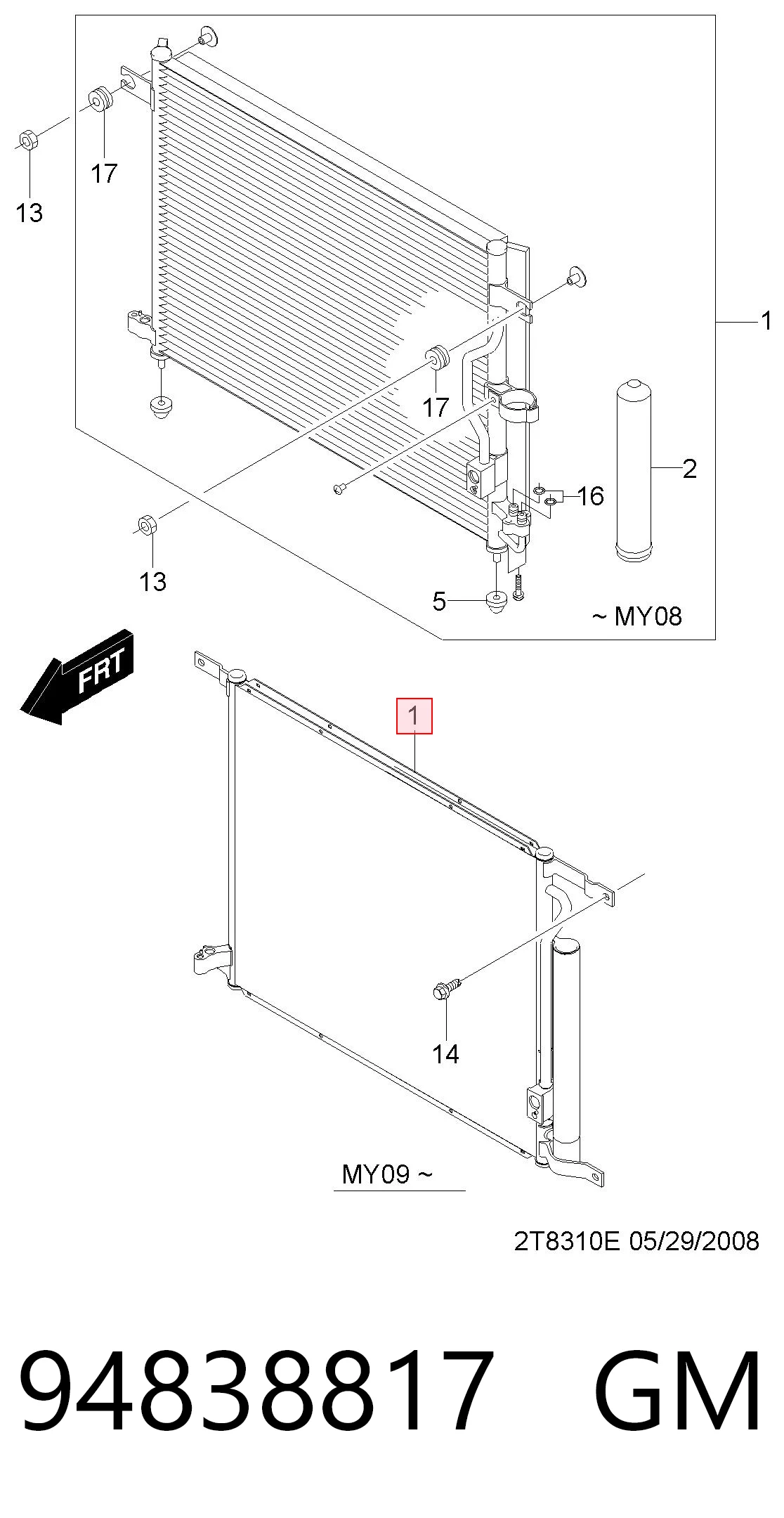 17
13
1
17
2
16
13
5
~ MY08
FRT
1
14
MY09 ~
2T8310E 05/29/2008
94838817 GM