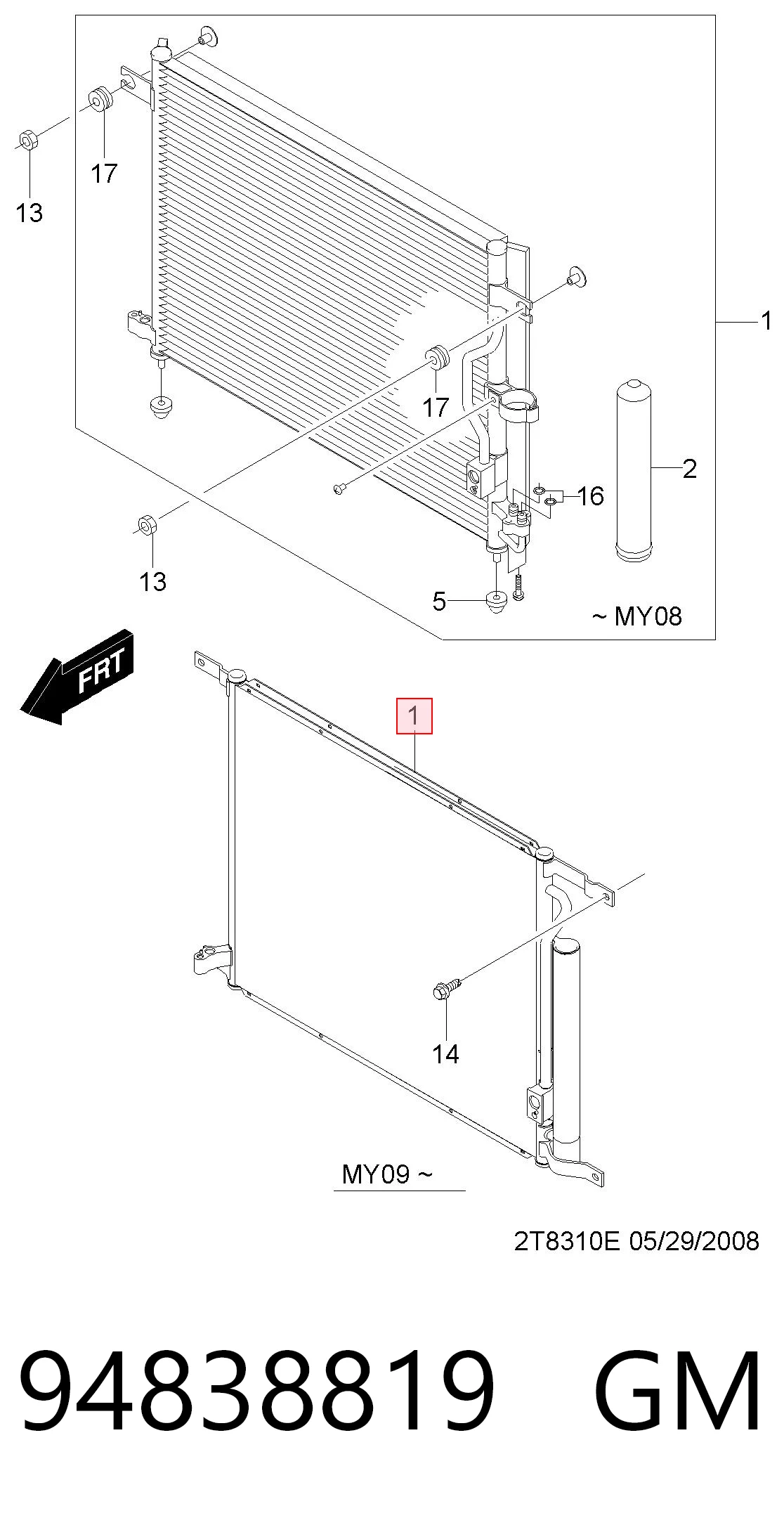 17
13
1
17
2
16
13
5
~ MY08
FRT
1
14
MY09 ~
2T8310E 05/29/2008
94838819 GM