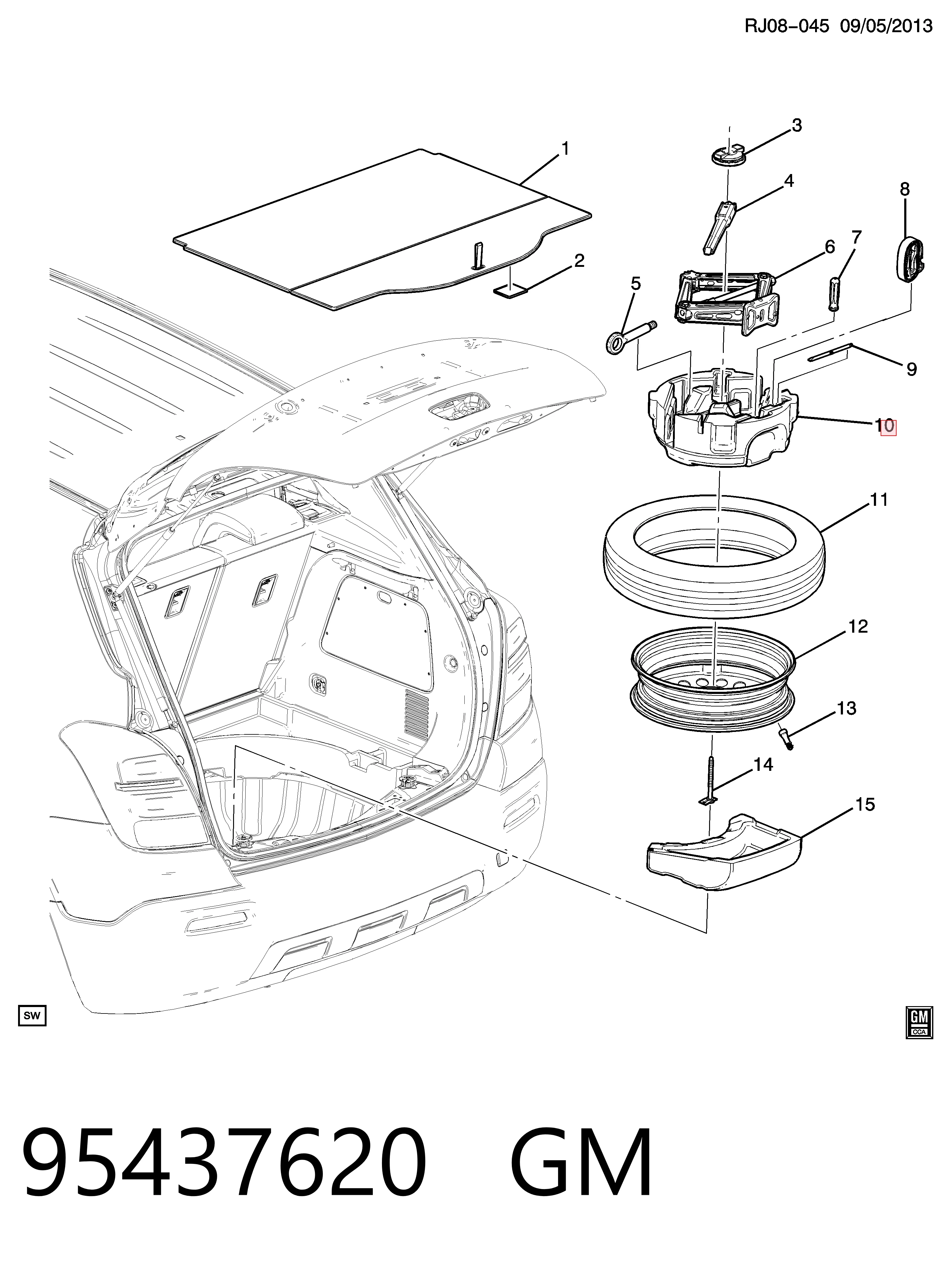 RJ08-045 09/05/2013

1
2
3
4
5
6
7
8
9
10
11
12
13
14
15

SW

GM
CCA

95437620 GM