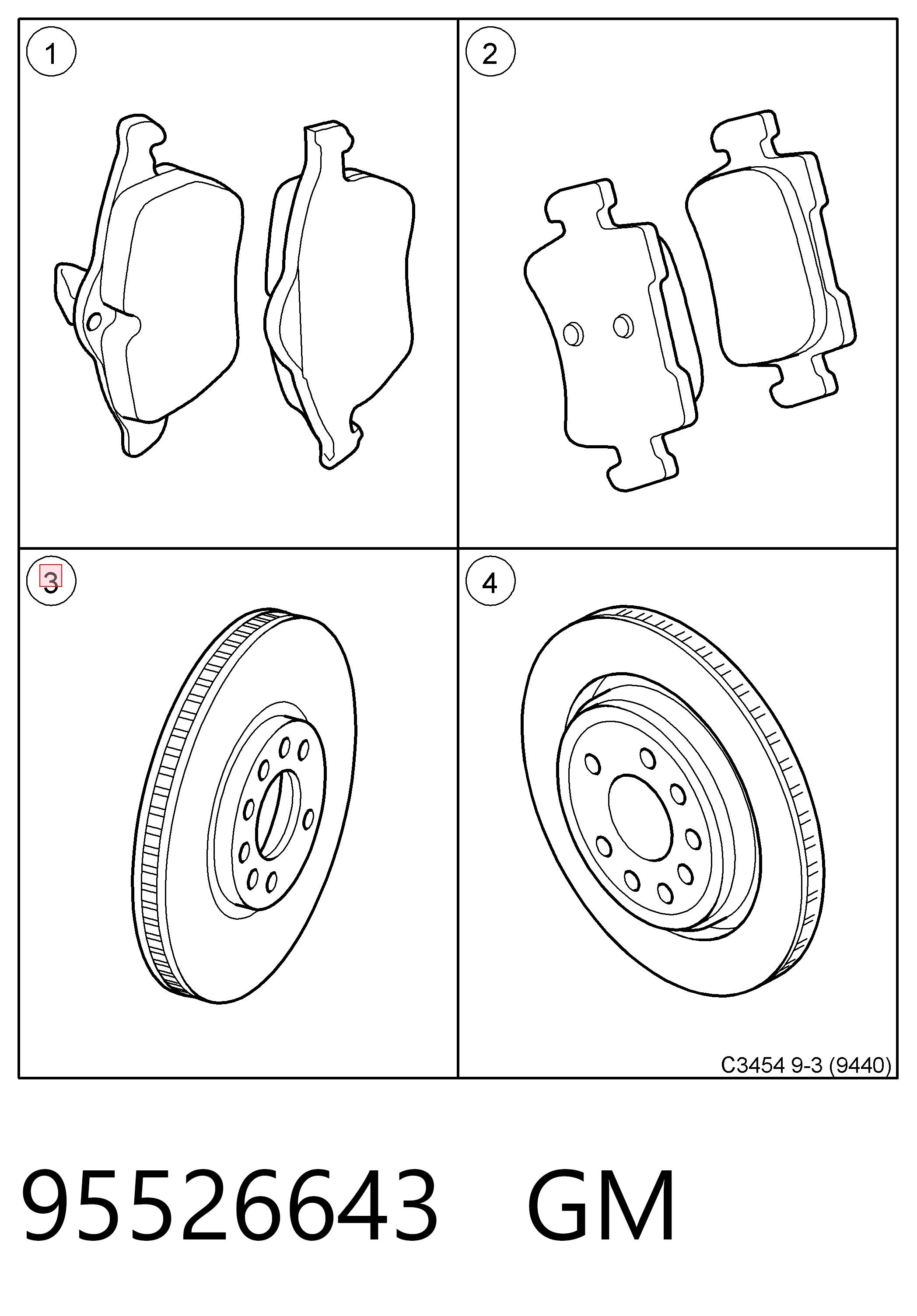 1

2

3

4

C3454 9-3 (9440)

95526643 GM