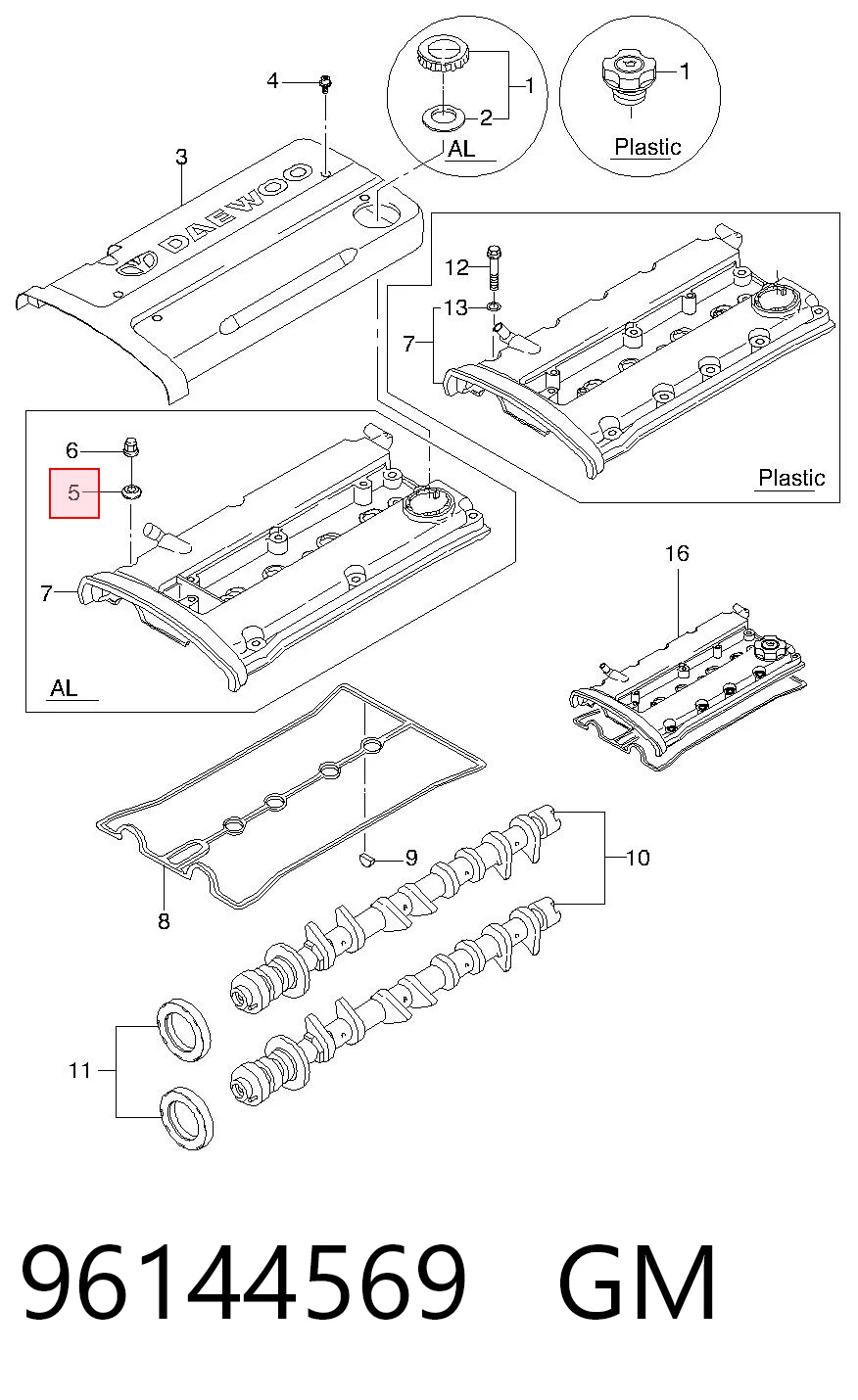 4
1
2
AL
1
Plastic
3
DAEWOO
12
13
7
Plastic
6
5
7
AL
16
9
10
8
11

96144569 GM