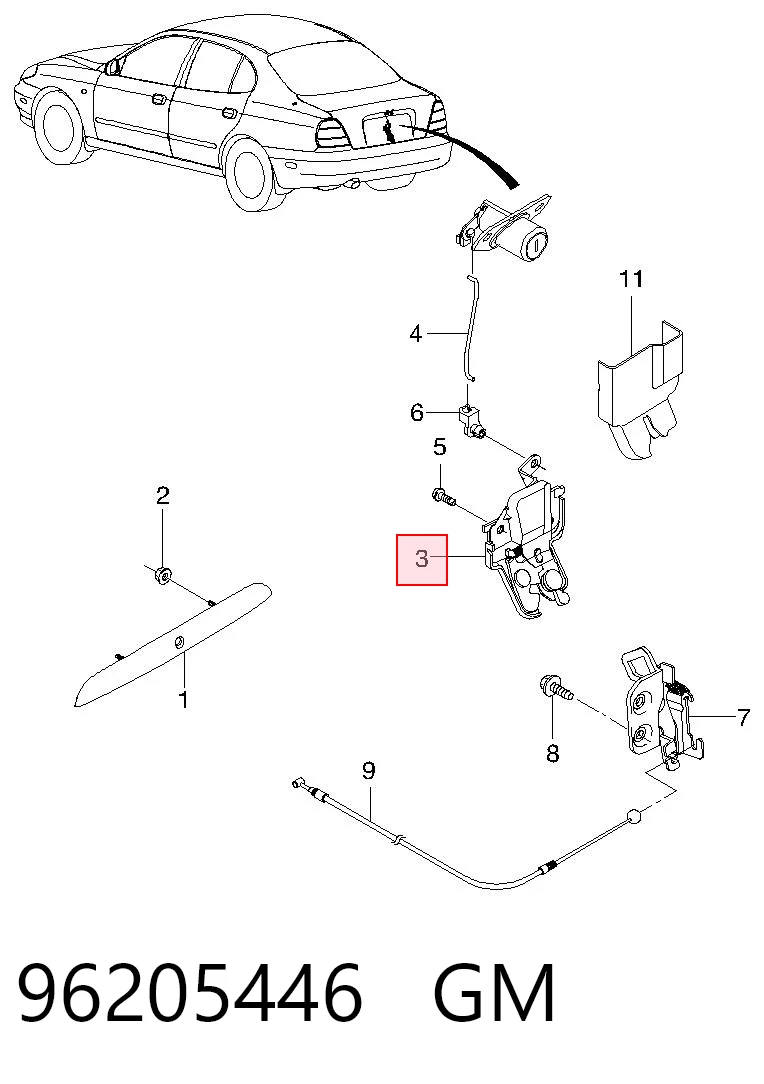 11
4
6
5
2
3
1
7
8
9
96205446 GM