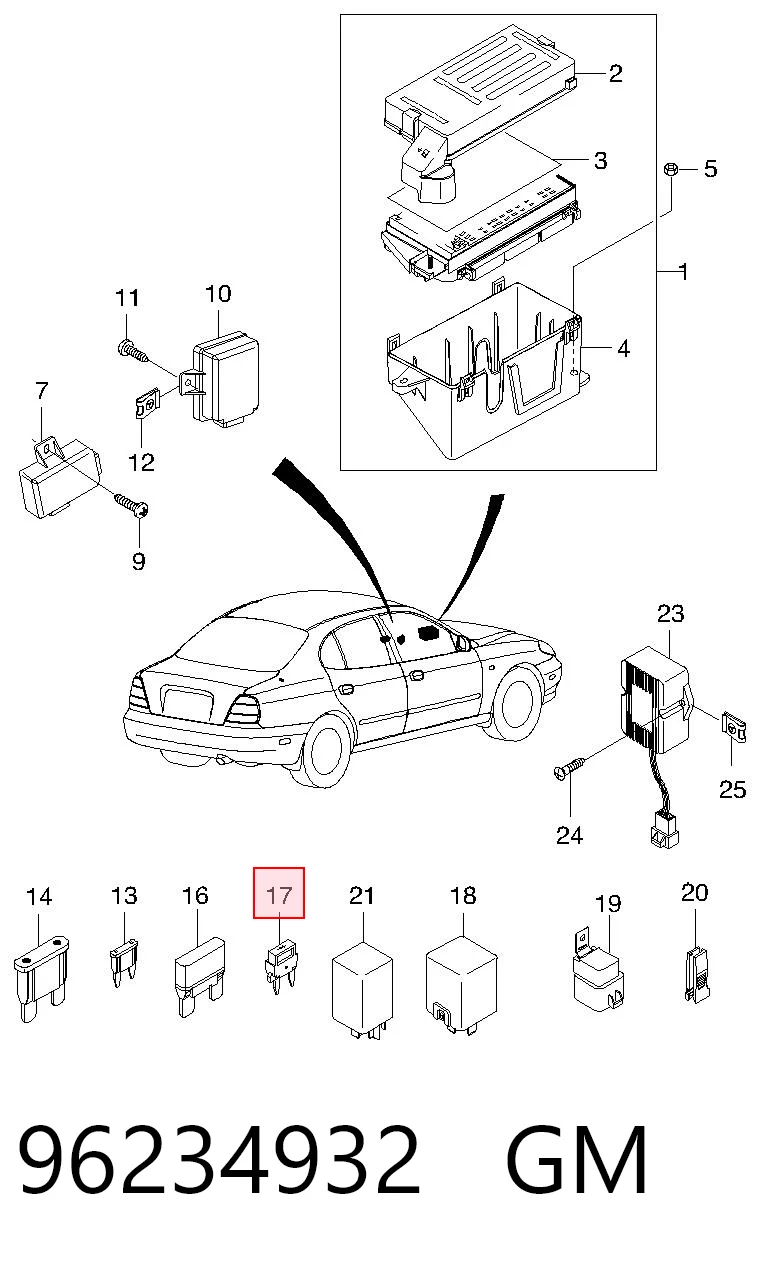 2
3
5
1
4
11
10
7
12
9
23
25
24
14
13
16
17
21
18
19
20

96234932 GM