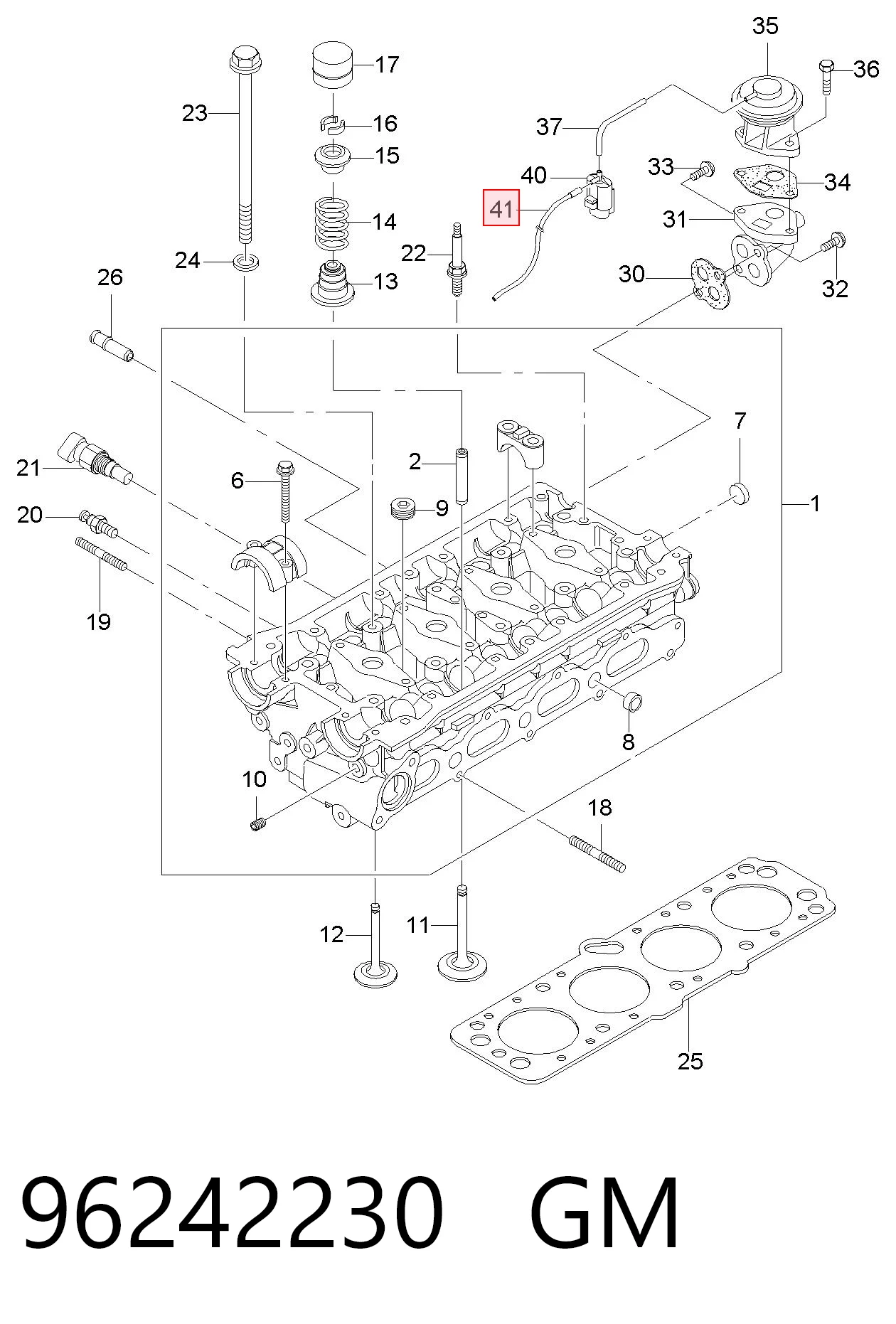 35
17
36
23
16
37
15
40
33
34
41
14
31
22
24
13
30
32
26
7
2
21
6
9
1
20
19
8
10
18
12
11
25

96242230 GM