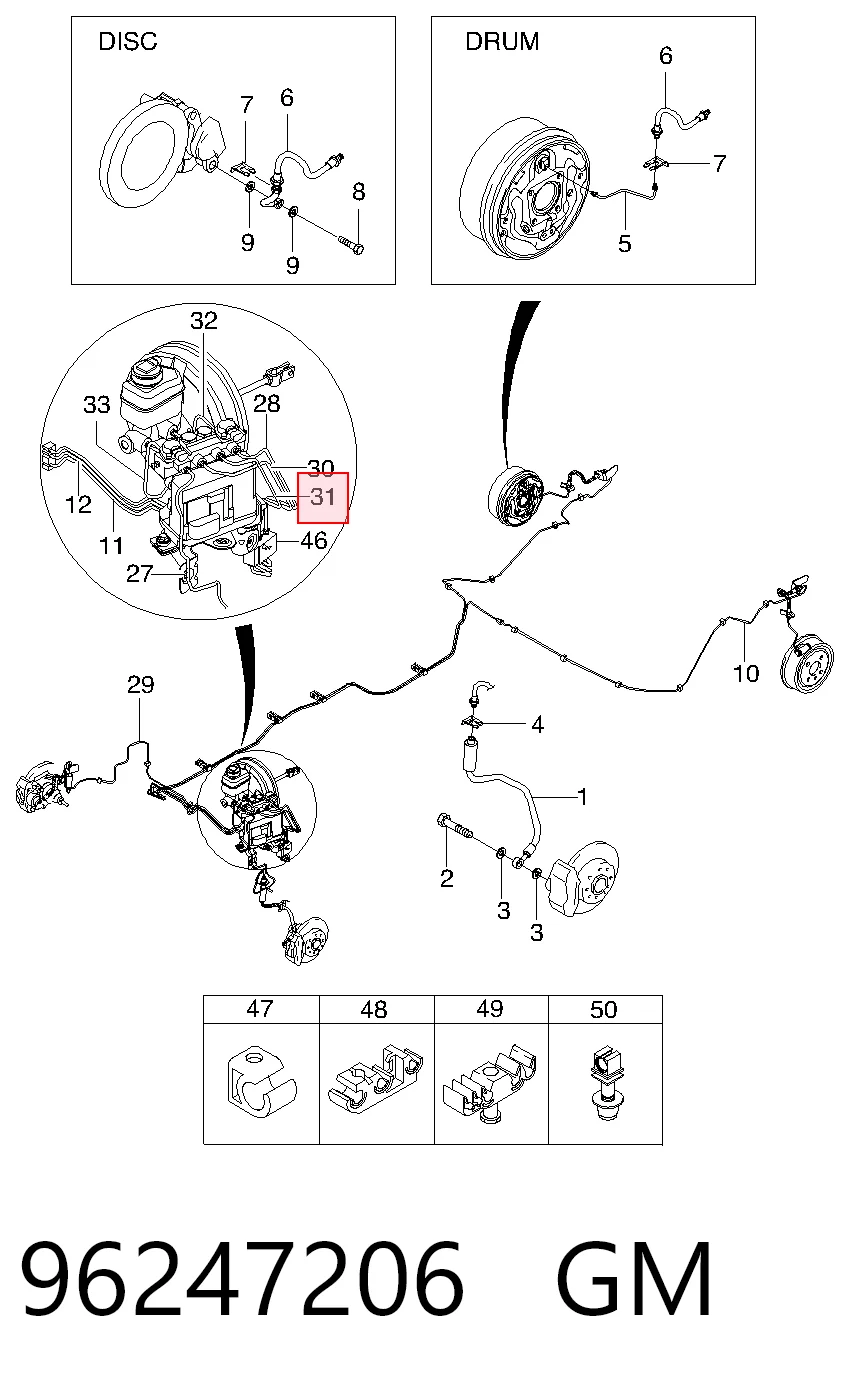 DISC
7
6
8
9
9

DRUM
6
7
5

32
33
28
30
31
12
11
46
27

29
10
4
1
2
3
3

| 47 | 48 | 49 | 50 |
|---|---|---|---|
| | | | |

96247206 GM