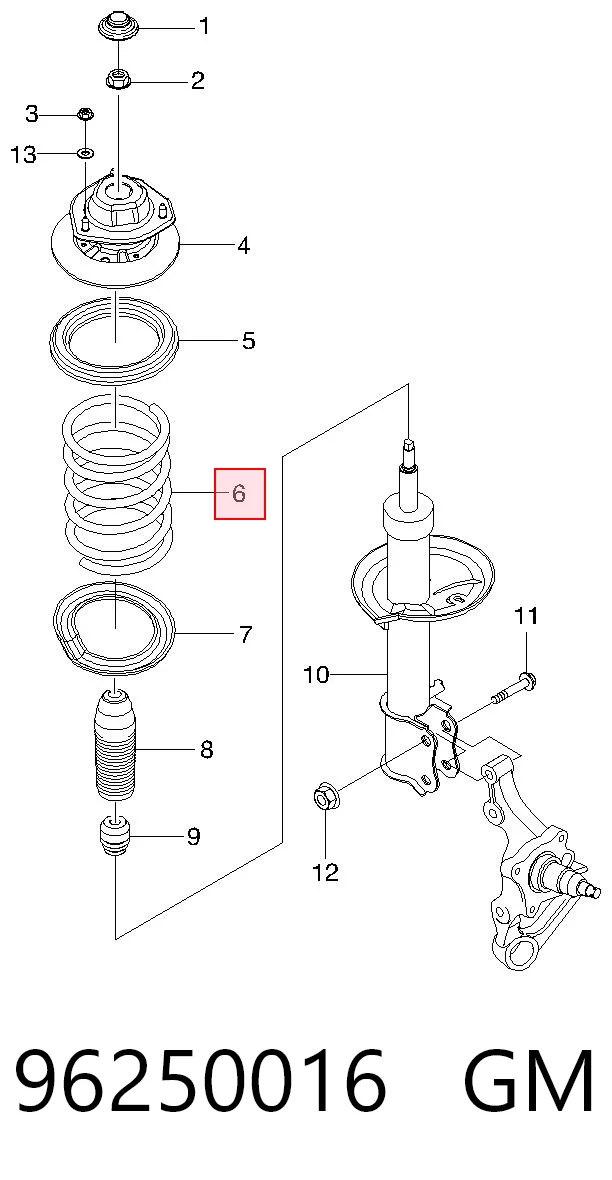 1
2
3
13
4
5
6
7
8
9
10
11
12

96250016 GM