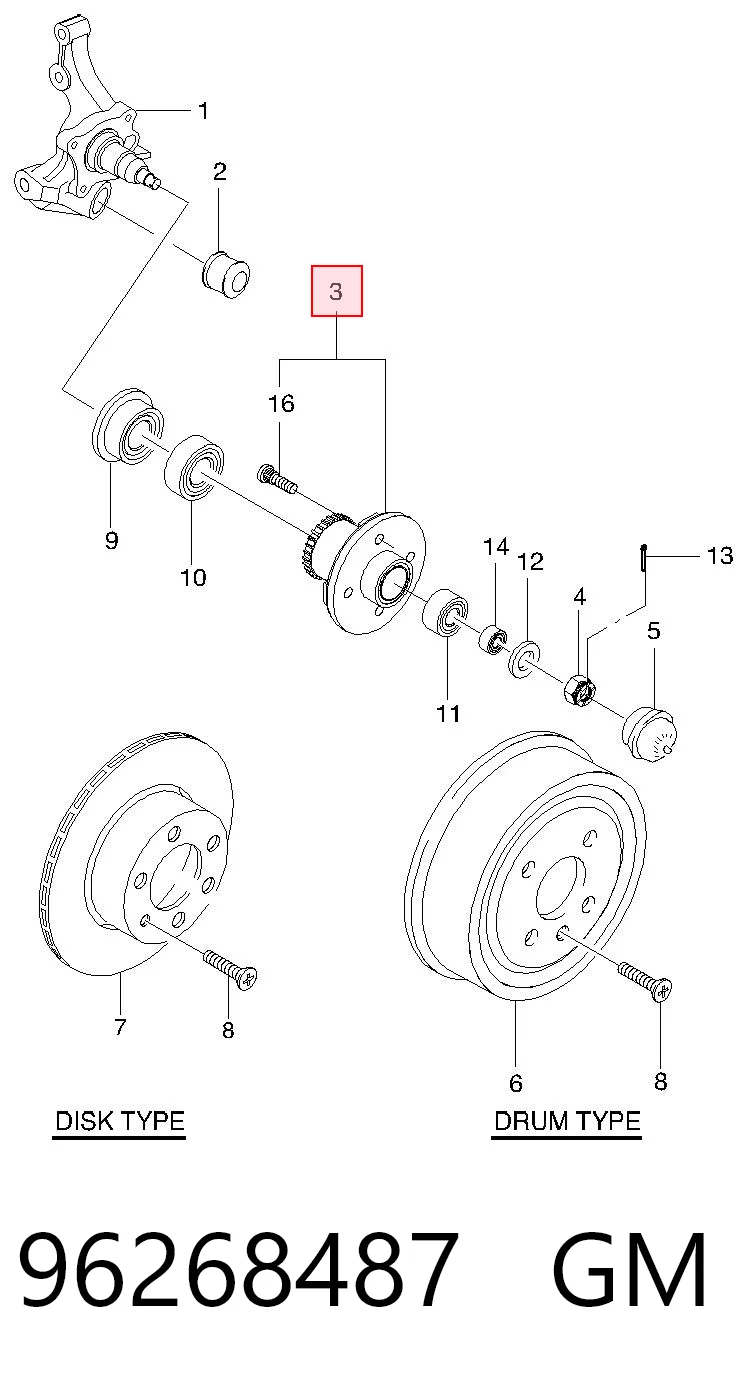 1
2
3
16
9
10
14
12
13
4
5
11
7
8
6
8
DISK TYPE
DRUM TYPE
96268487 GM