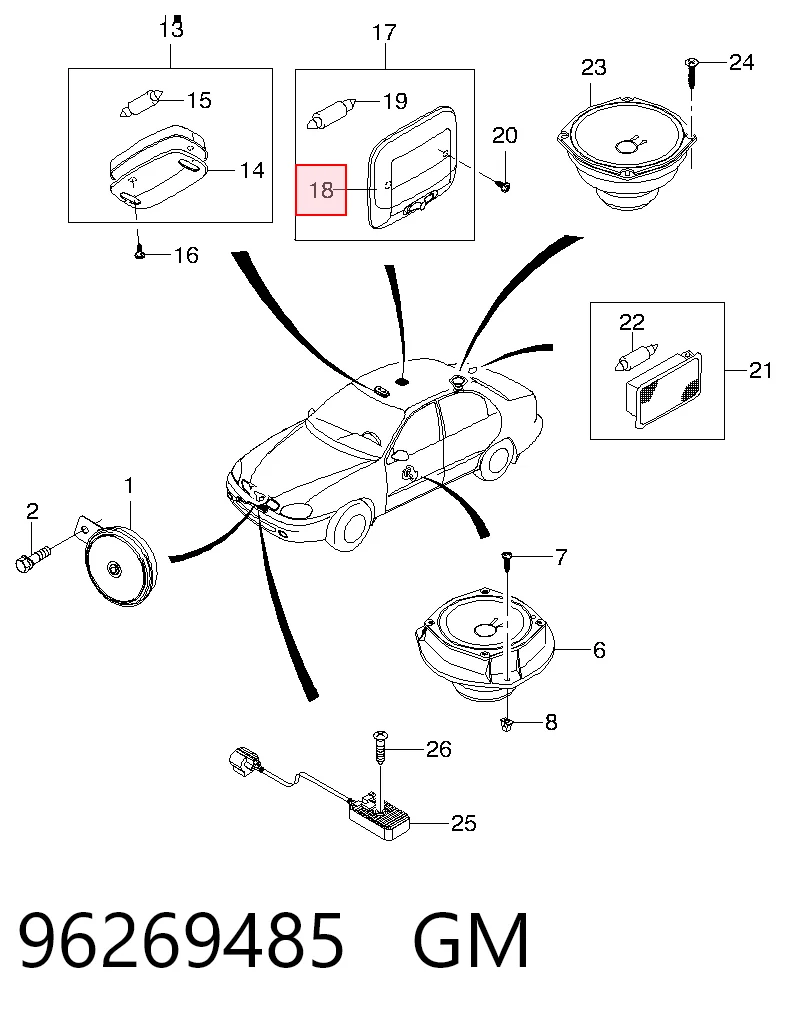 13
15
14
16
17
19
18
20
23
24
22
21
2
1
7
6
8
26
25
96269485 GM