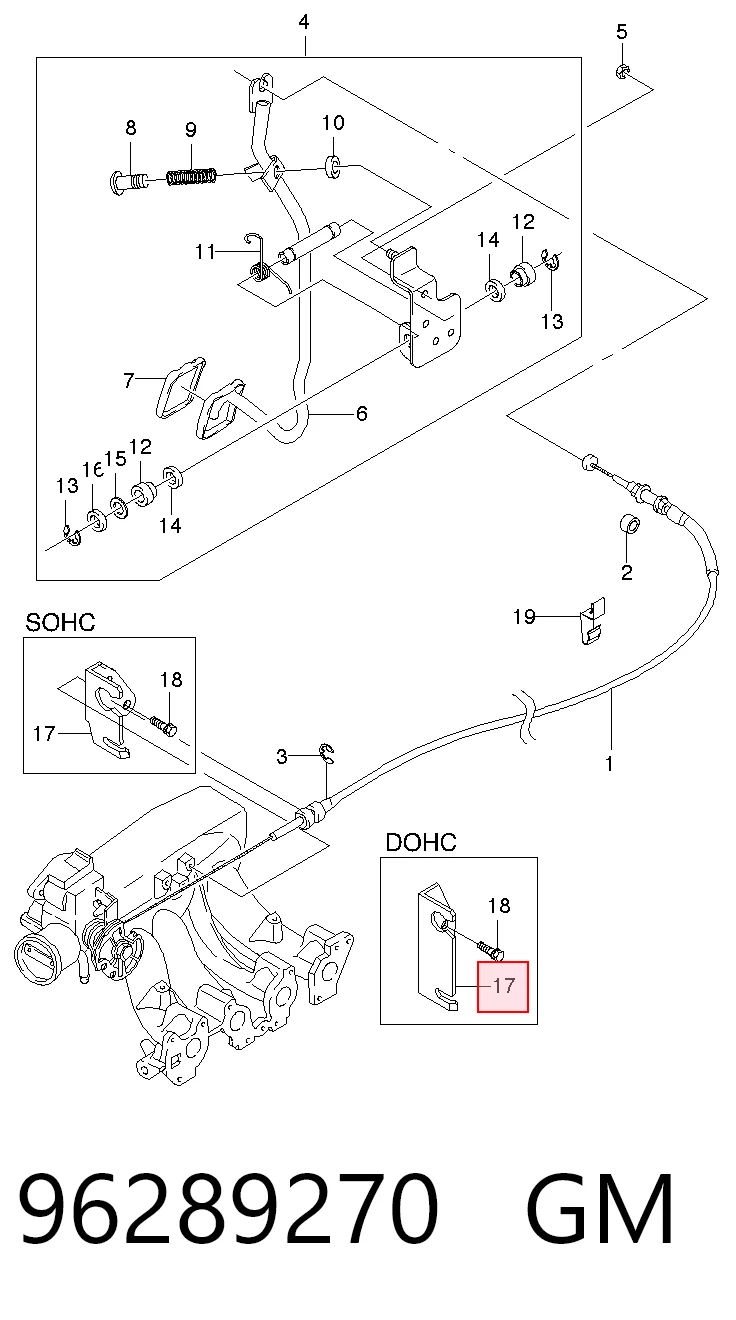 4
5
8
9
10
11
14
12
13
7
6
13
16
15
12
14
2
19
SOHC
18
17
3
1
DOHC
18
17

96289270 GM