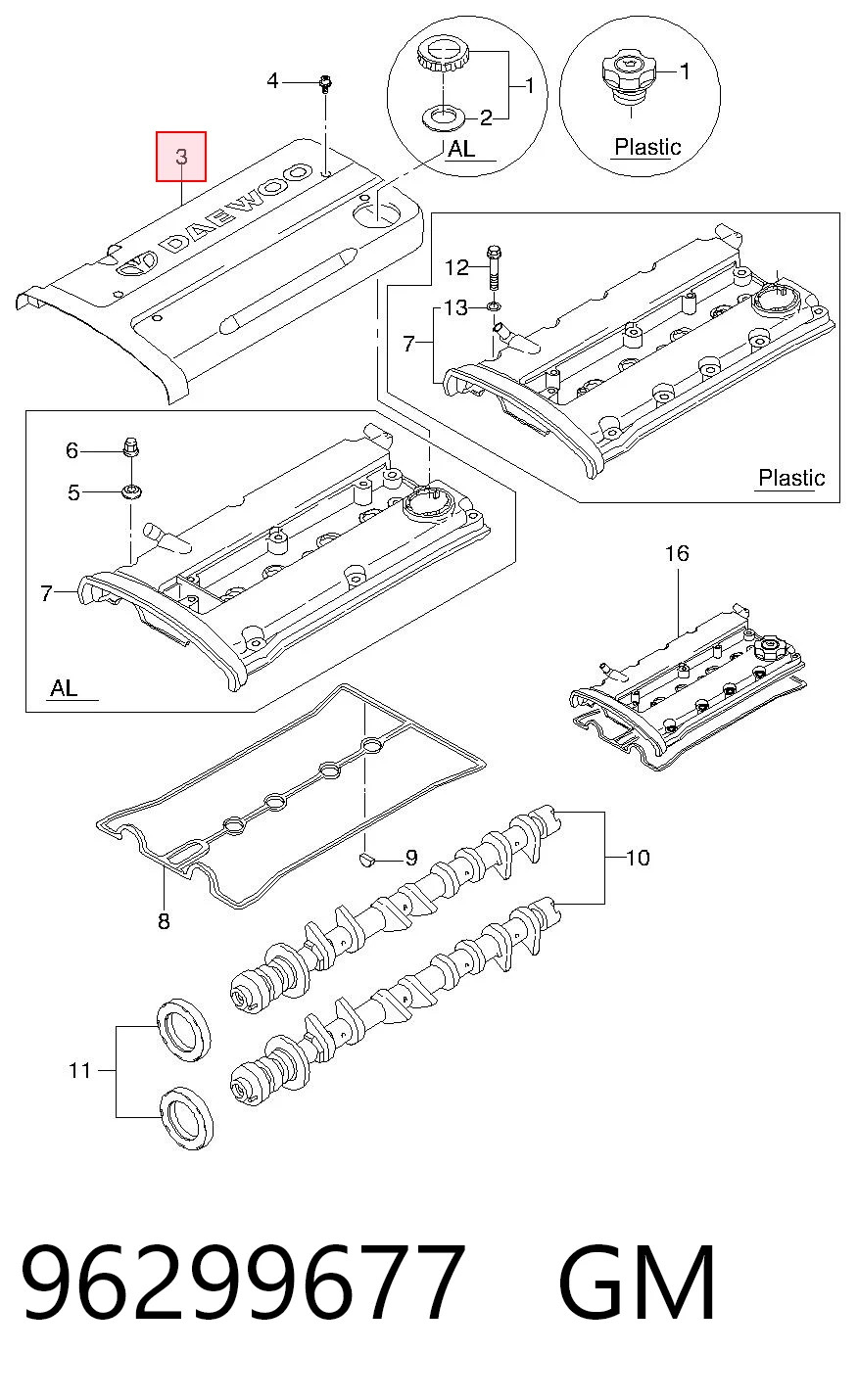 4
1
2
AL
1
Plastic
3
DAEWOO
12
13
7
Plastic
6
5
7
AL
16
9
10
8
11
96299677 GM