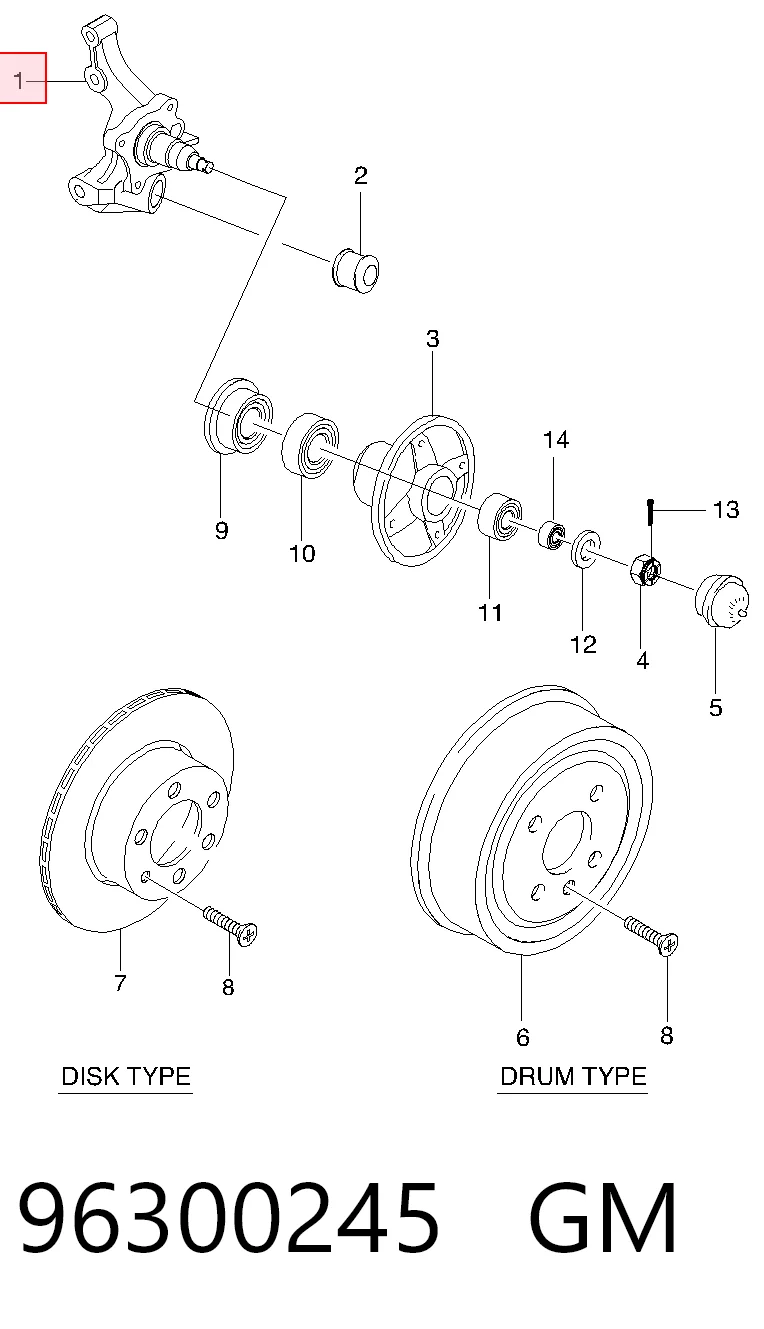 1
2
3
14
13
9
10
11
12
4
5
7
8
6
8
DISK TYPE
DRUM TYPE
96300245 GM