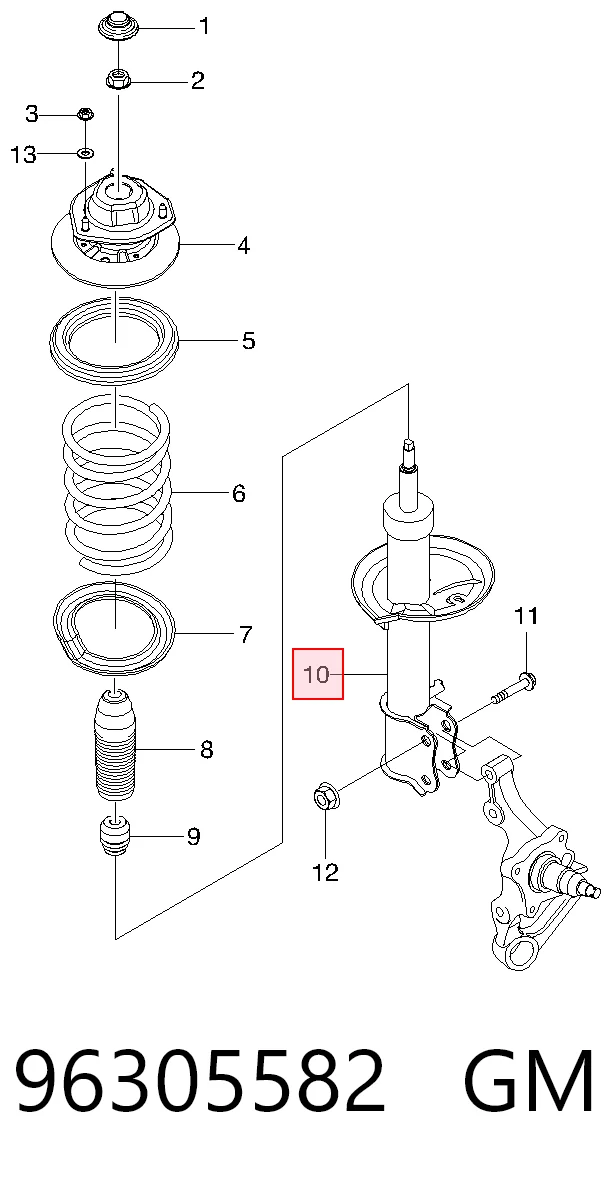 1
2
3
13
4
5
6
7
8
9
10
11
12
96305582 GM