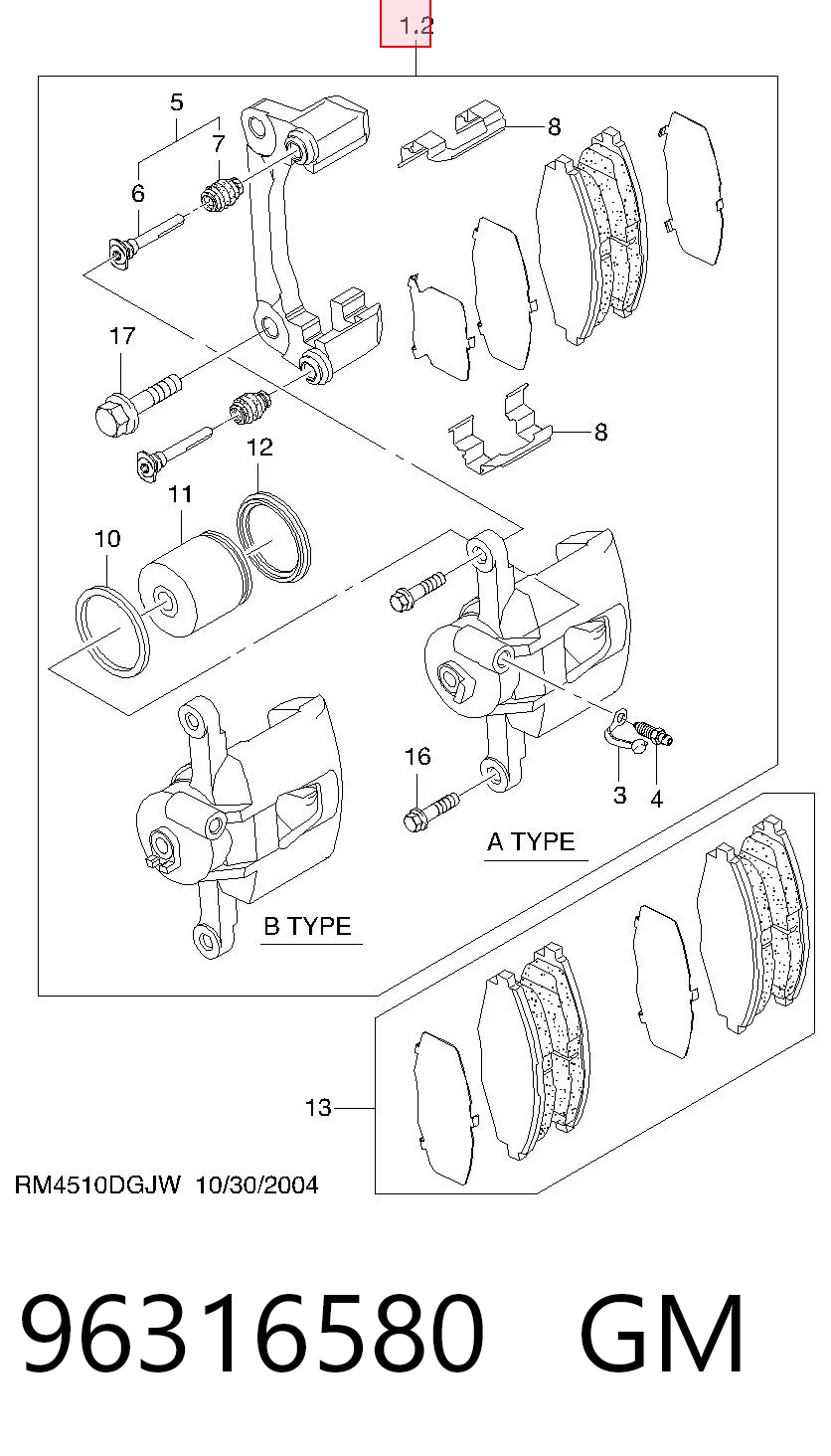 1.2

5
7
6
8
17
8
12
11
10
16
3
4
A TYPE
B TYPE
13

RM4510DGJW 10/30/2004

96316580 GM