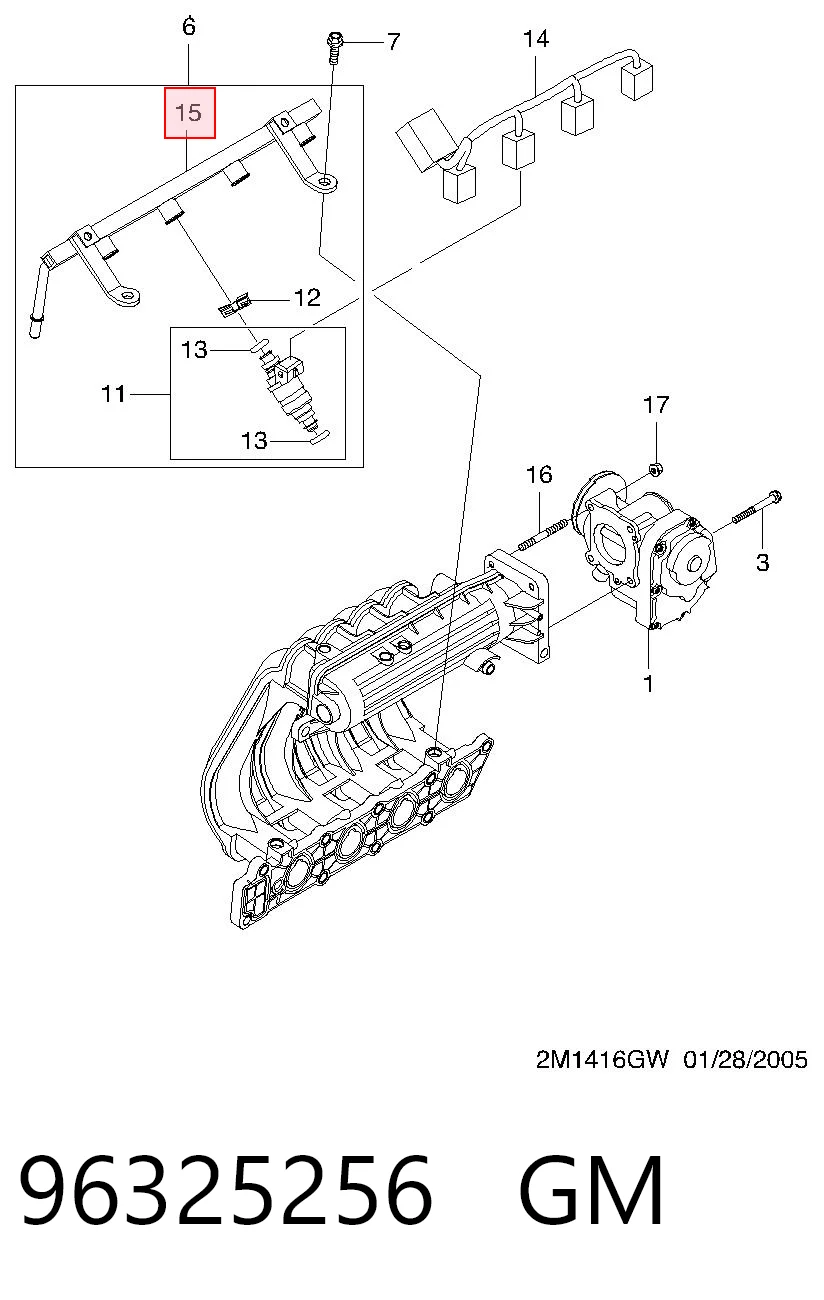 6
7
14
15
12
13
11
13
17
16
3
1
2M1416GW 01/28/2005

96325256 GM