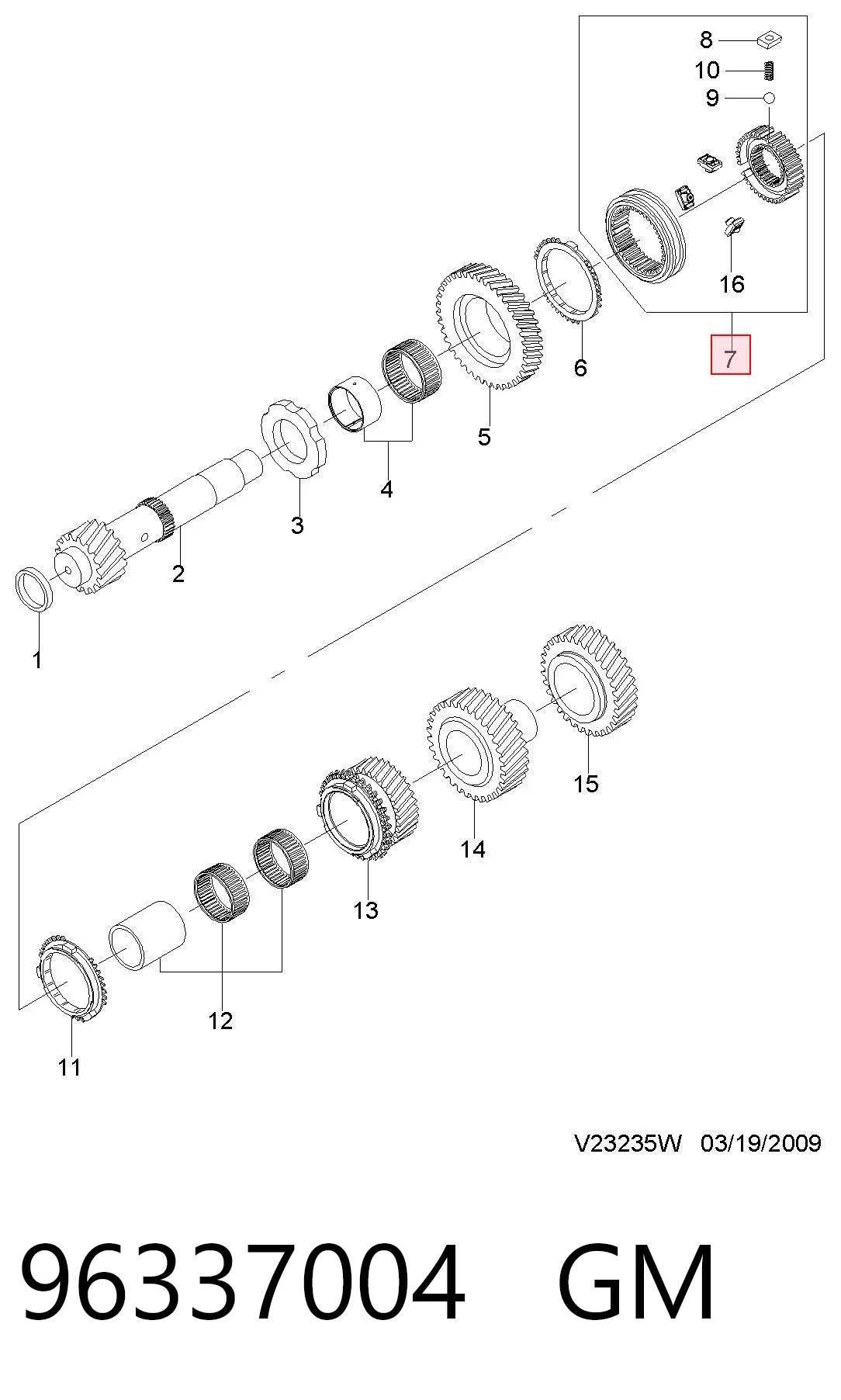 8
10
9
16
7
6
5
4
3
2
1
15
14
13
12
11
V23235W 03/19/2009

96337004 GM