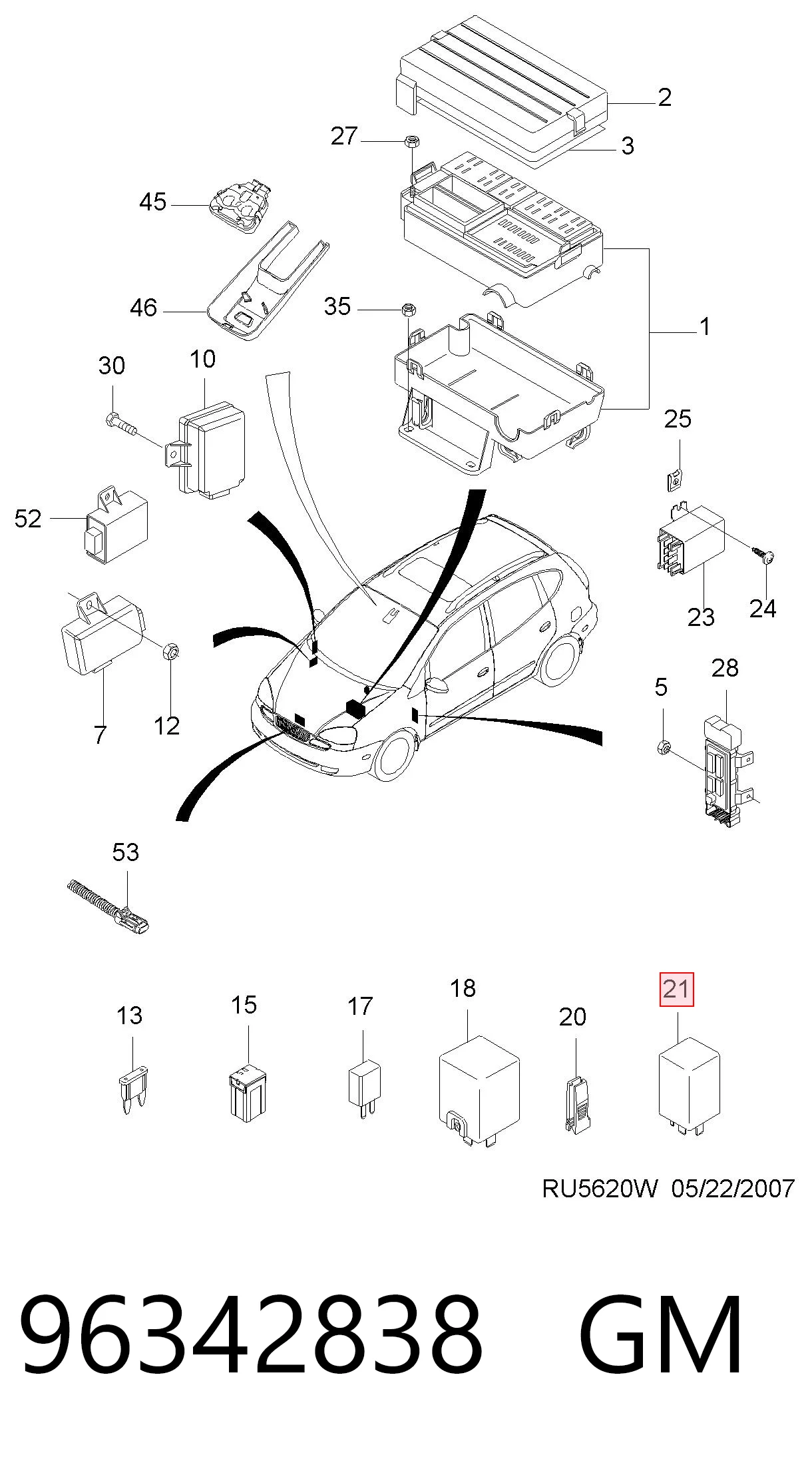 2
27
3
45
46
35
1
30
10
25
52
23
24
7
12
5
28
53
13
15
17
18
20
21

RU5620W 05/22/2007

96342838 GM