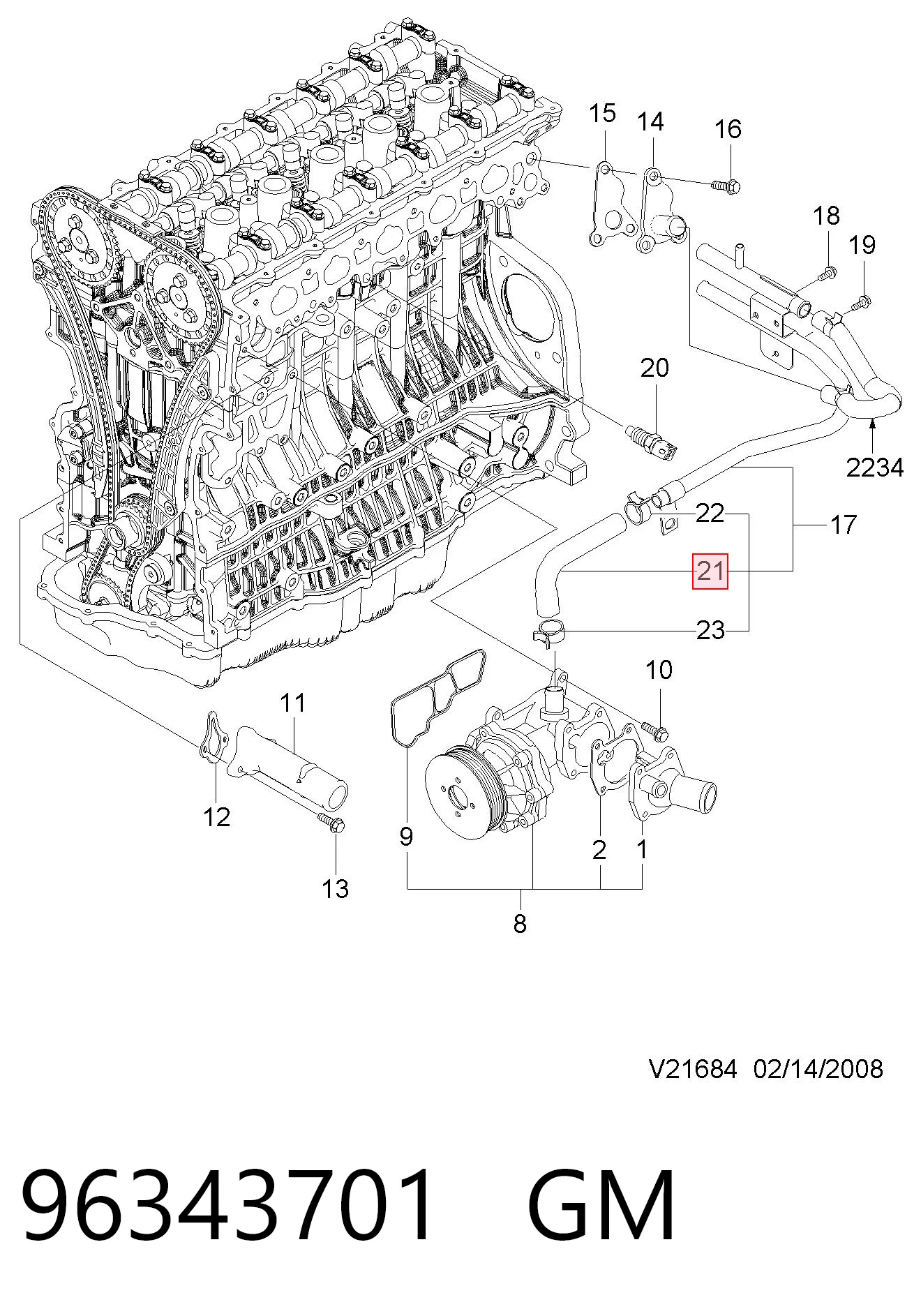 15
14
16
18
19
20
2234
22
17
21
23
10
11
12
13
9
2
1
8

V21684 02/14/2008

96343701 GM