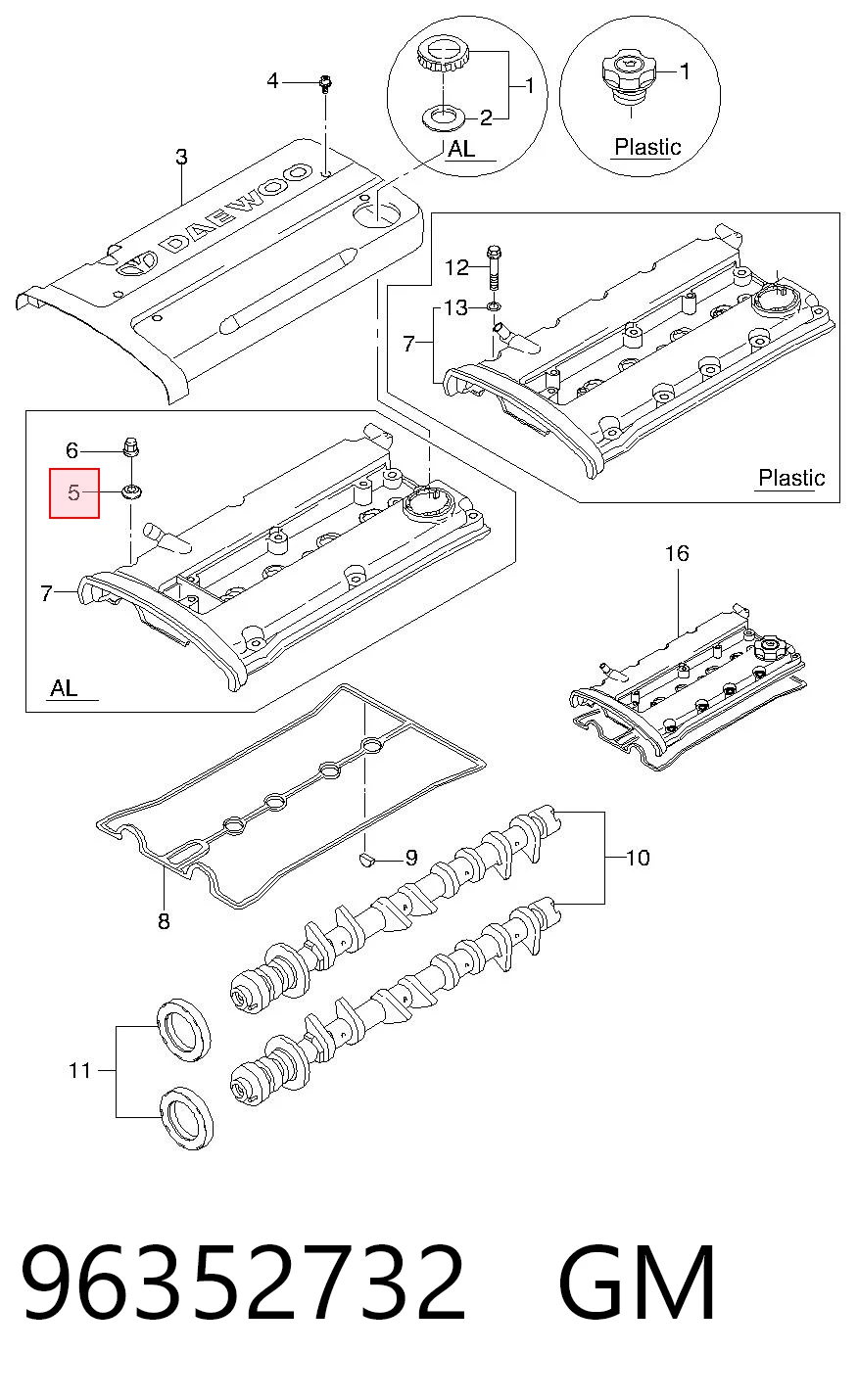 4
1
2
AL
1
Plastic
3
DAEWOO
12
13
7
Plastic
6
5
7
AL
16
9
10
8
11

96352732 GM