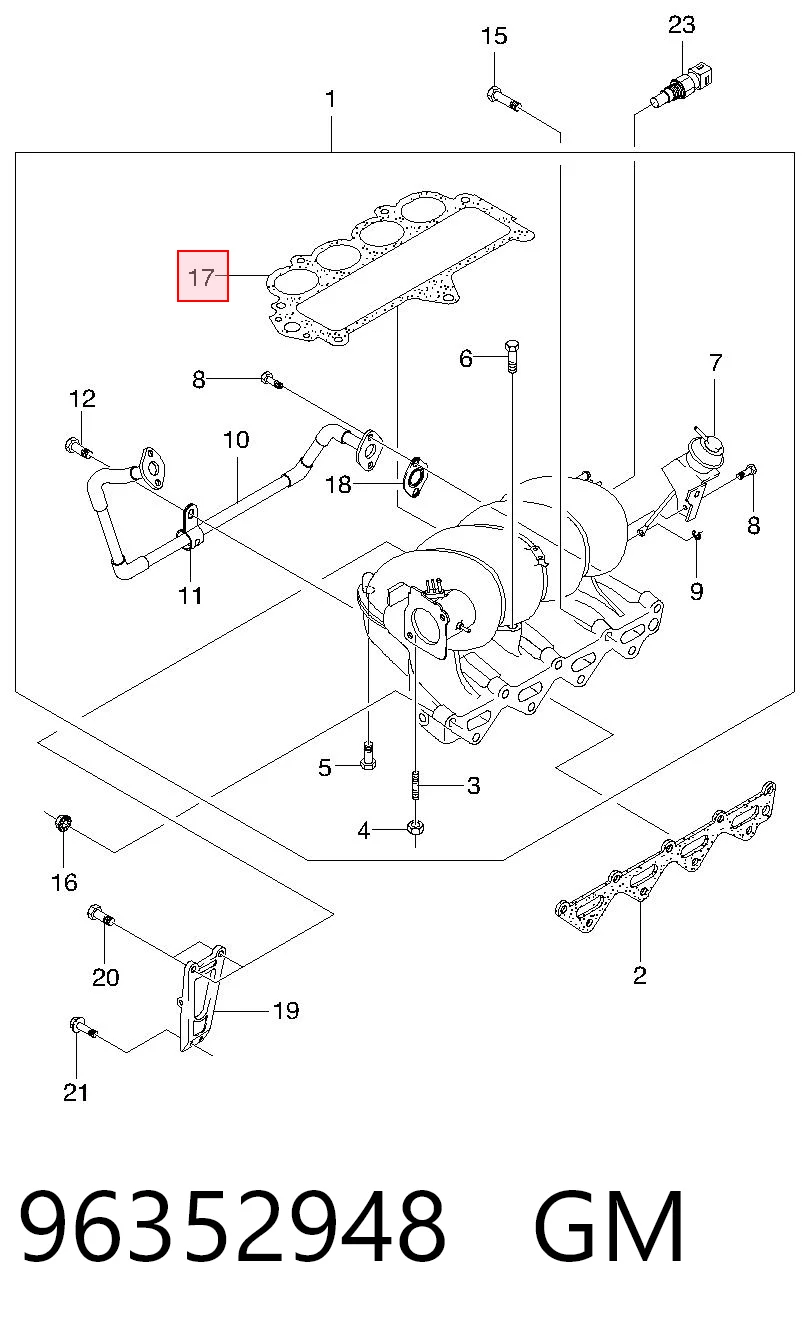 15
23
1
17
6
7
8
12
10
18
8
11
9
5
3
4
16
20
19
2
21
96352948 GM