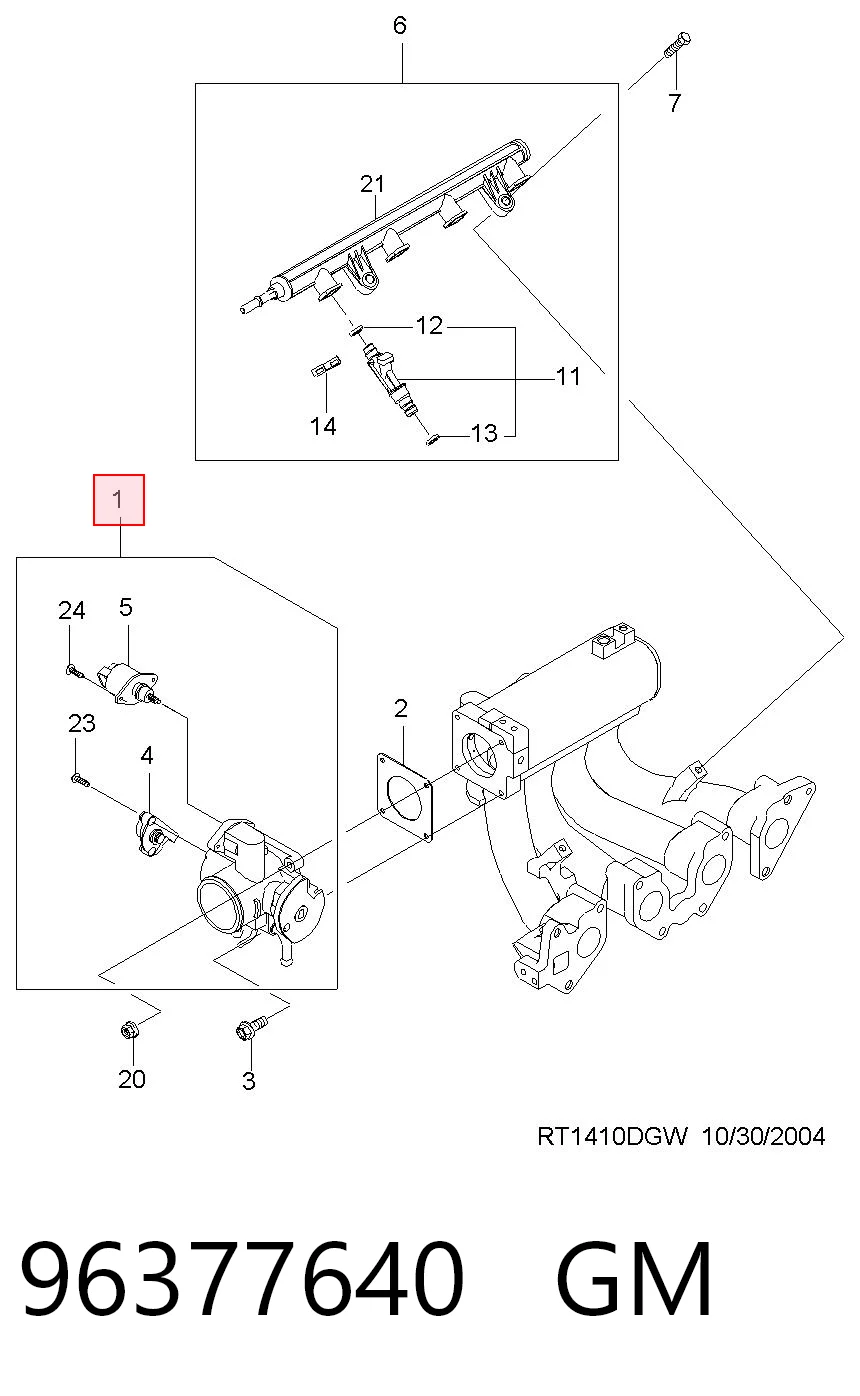 6
7
21
12
11
14
13
1
24
5
23
4
2
20
3
RT1410DGW 10/30/2004
96377640 GM