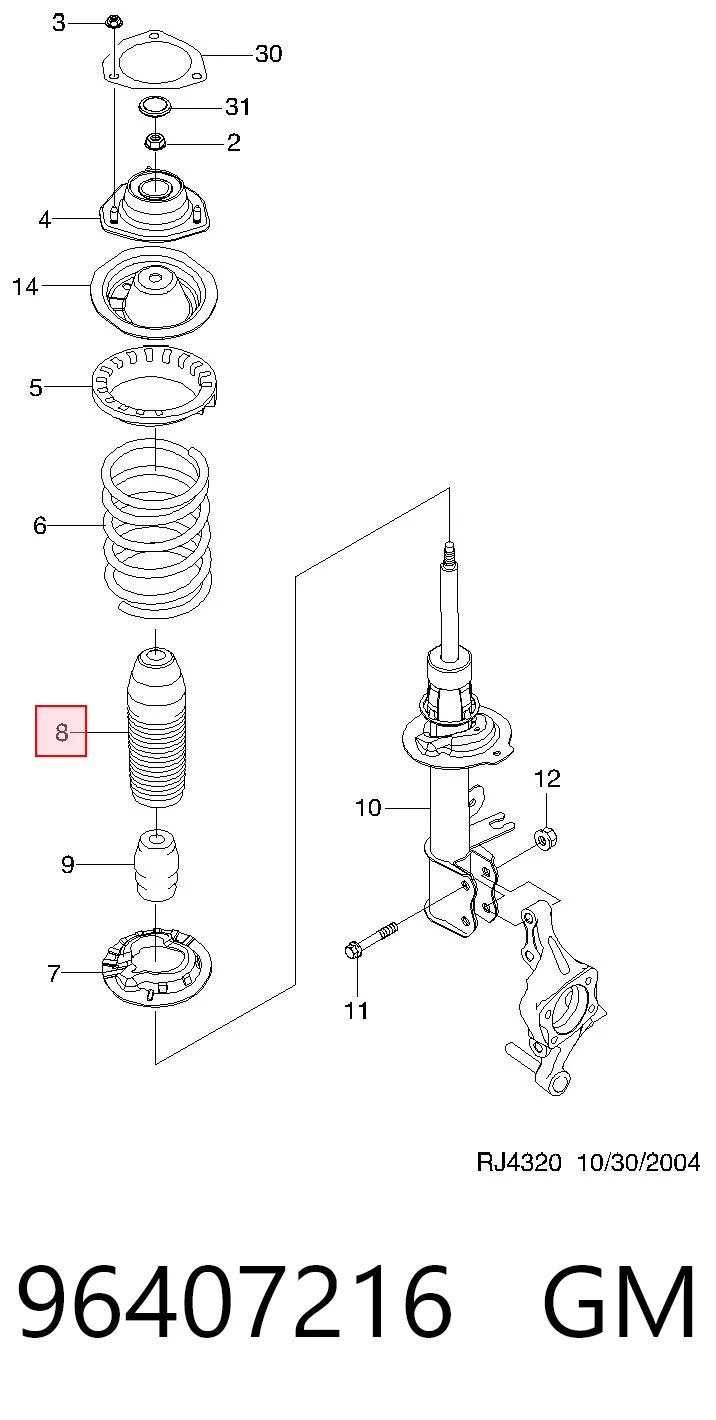 3
30
31
2
4
14
5
6
8
9
7
10
12
11
RJ4320 10/30/2004
96407216 GM