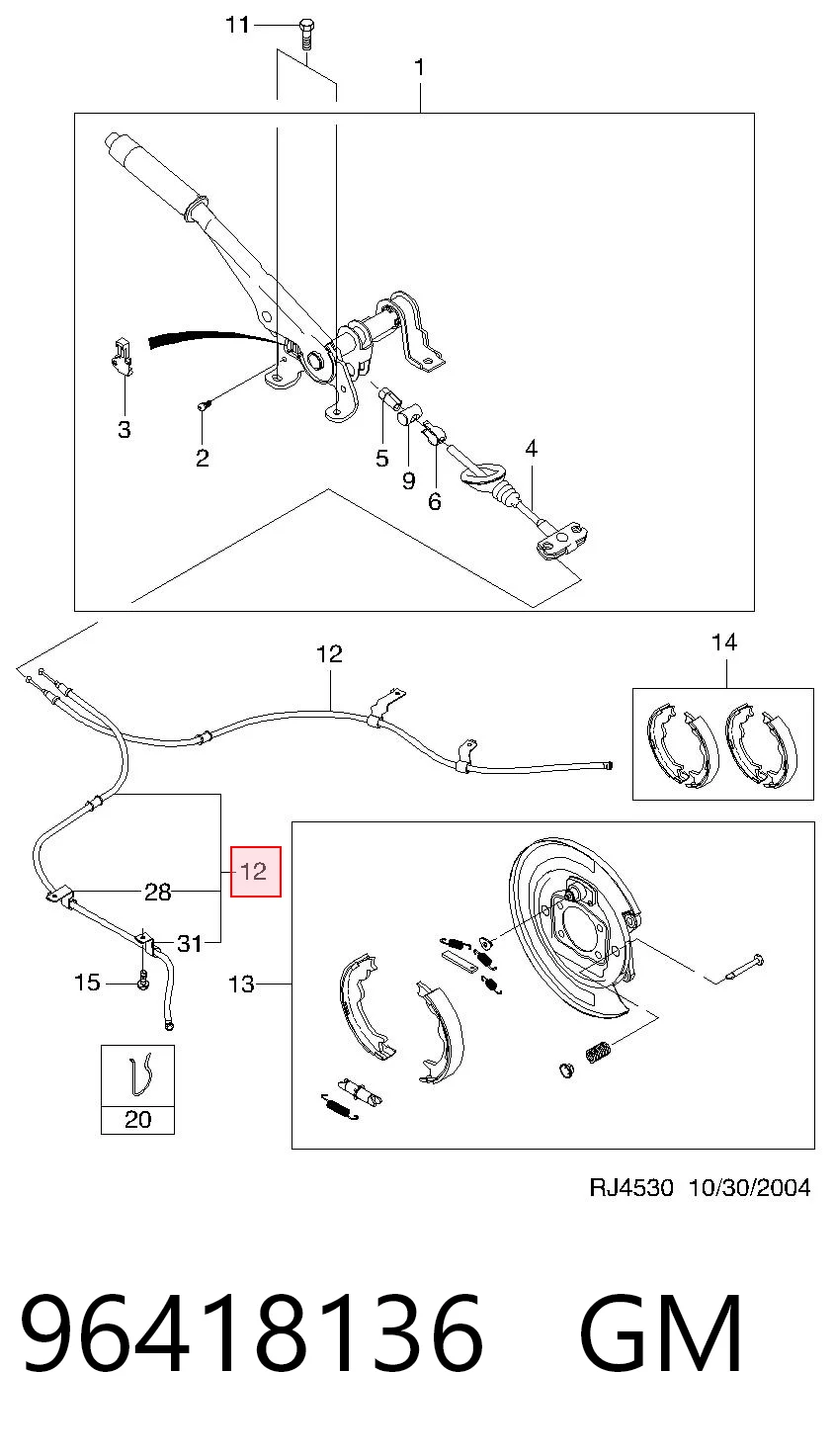 11
1
3
2
5
9
6
4
12
14
12
28
31
15
13
20
RJ4530 10/30/2004

96418136 GM